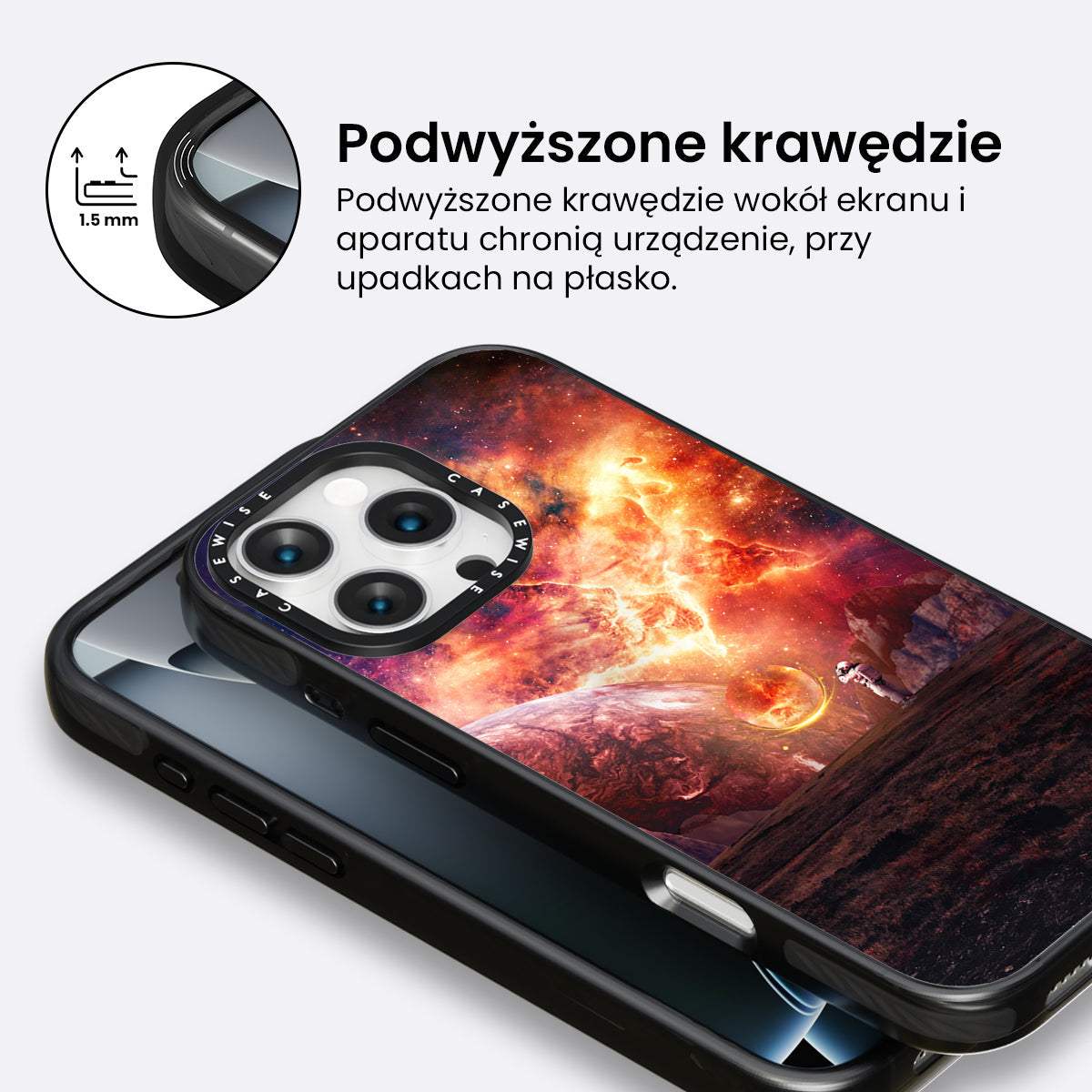 1.5 mm

Podwyższone krawędzie

Podwyższone krawędzie wokół ekranu i aparatu chronią urządzenie, przy upadkach na płasko.

CASEWISE CASEWISE