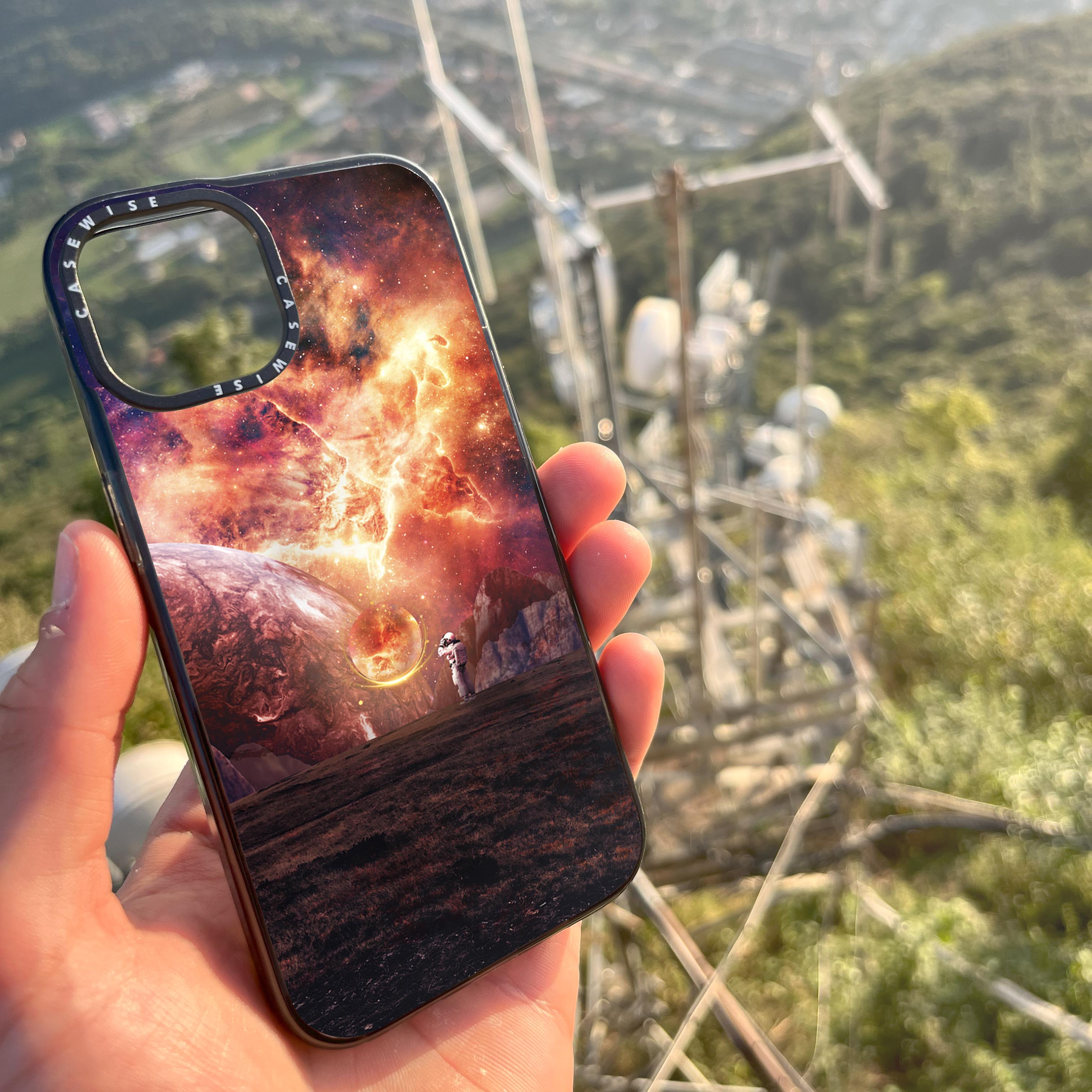 CASEWISE CASEWISE