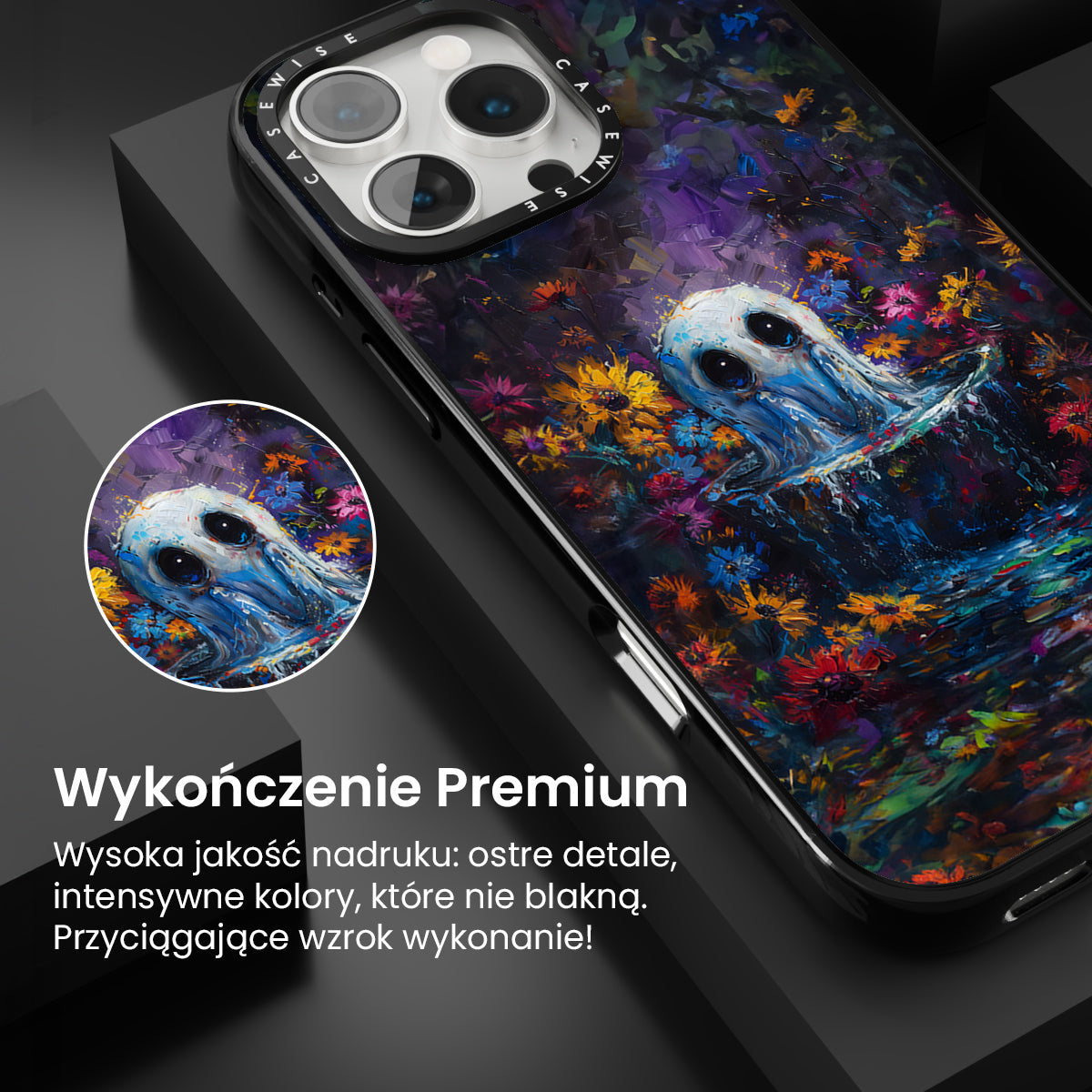 CASEWISE CASEWISE

Wykończenie Premium

Wysoka jakość nadruku: ostre detale, intensywne kolory, które nie blakną. Przyciągające wzrok wykonanie!