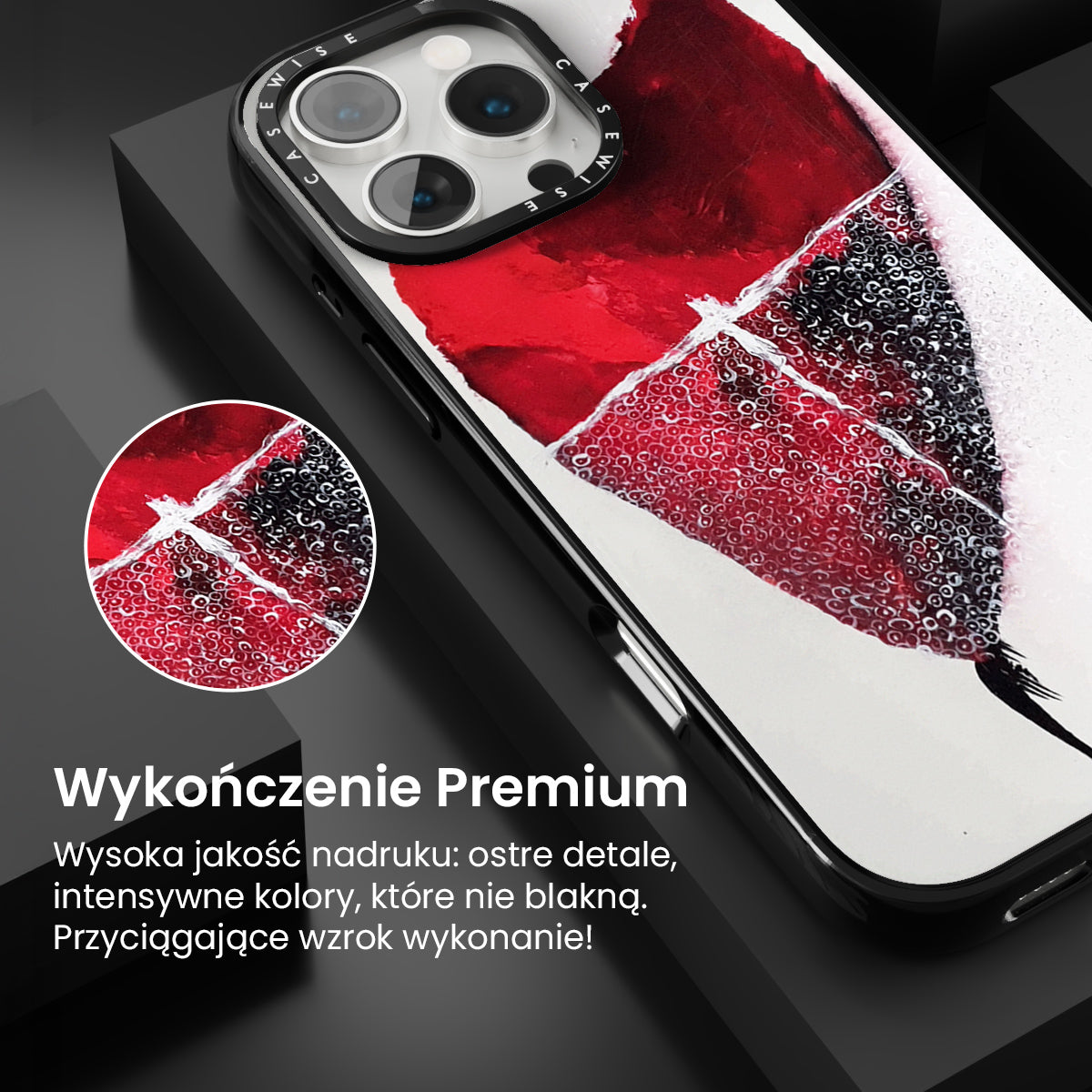 CASEWISE CASEWISE

Wykończenie Premium

Wysoka jakość nadruku: ostre detale, intensywne kolory, które nie blakną. Przyciągające wzrok wykonanie!