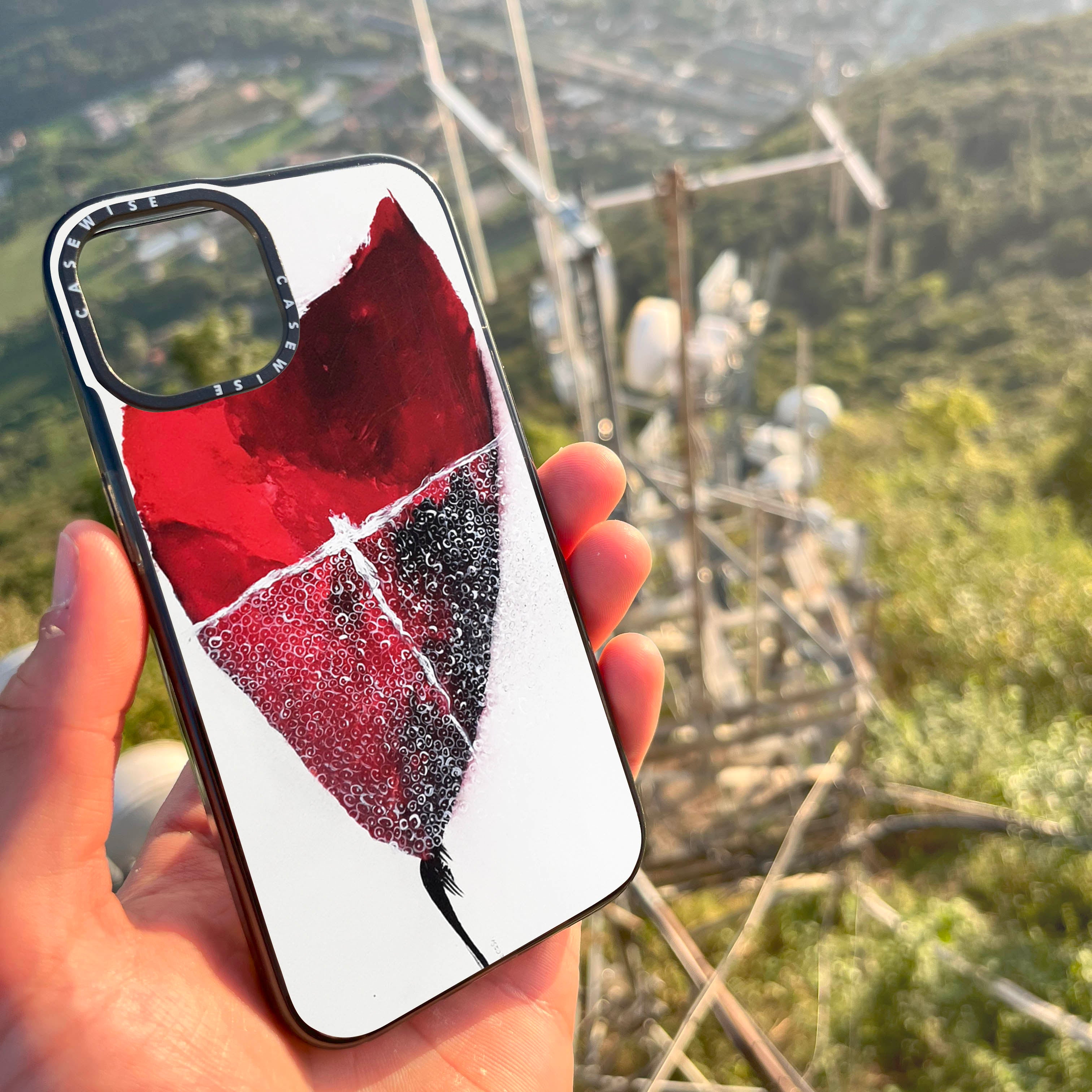 CASEWISE CASEWISE