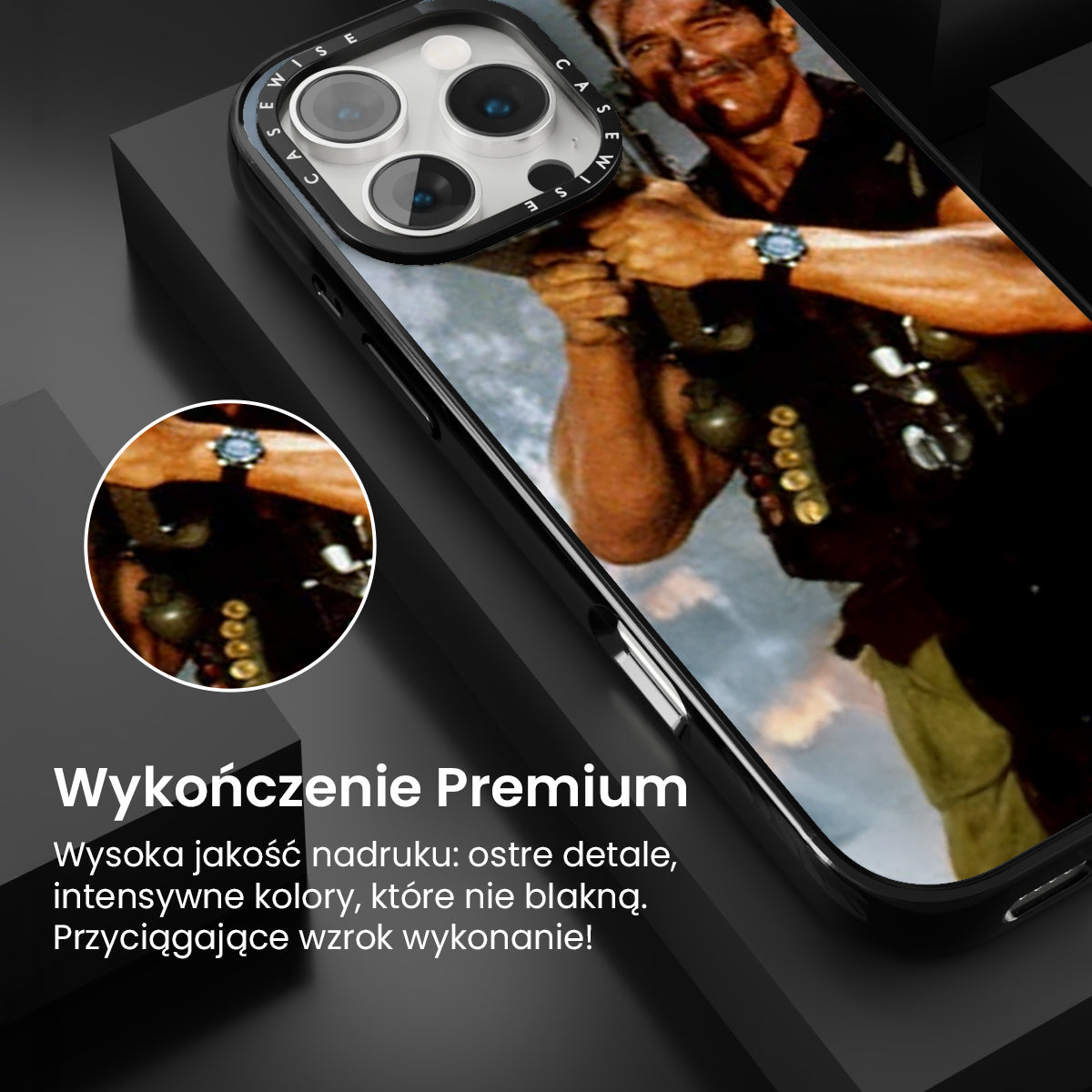 CASEWISE CASEWISE

Wykończenie Premium

Wysoka jakość nadruku: ostre detale, intensywne kolory, które nie blakną. Przyciągające wzrok wykonanie!