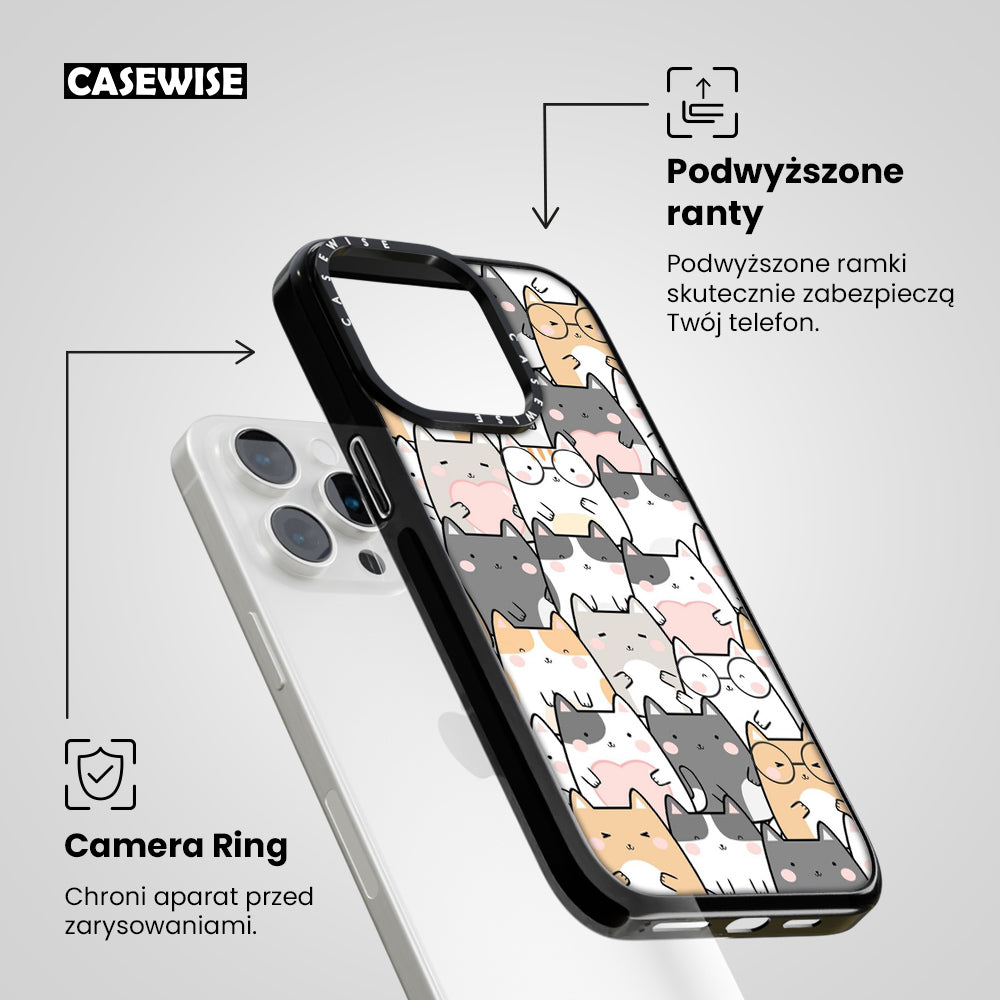 CASEWISE

Podwyższone ranty

Podwyższone ramki skutecznie zabezpieczą Twój telefon.

CASEWISE CASEWISE

Camera Ring

Chroni aparat przed zarysowaniami.