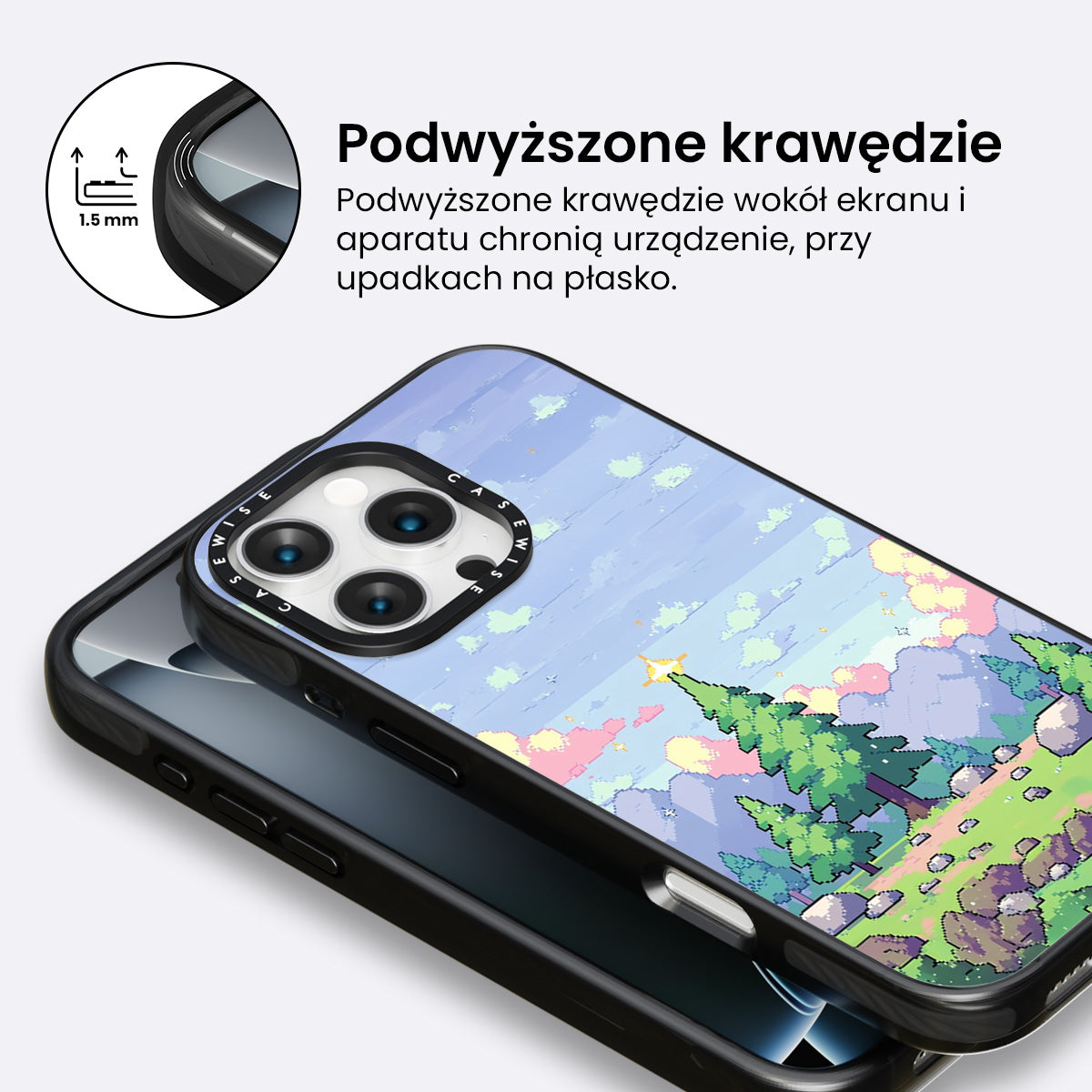 1.5 mm

Podwyższone krawędzie

Podwyższone krawędzie wokół ekranu i aparatu chronią urządzenie, przy upadkach na płasko.

CASEWISE CASEWISE