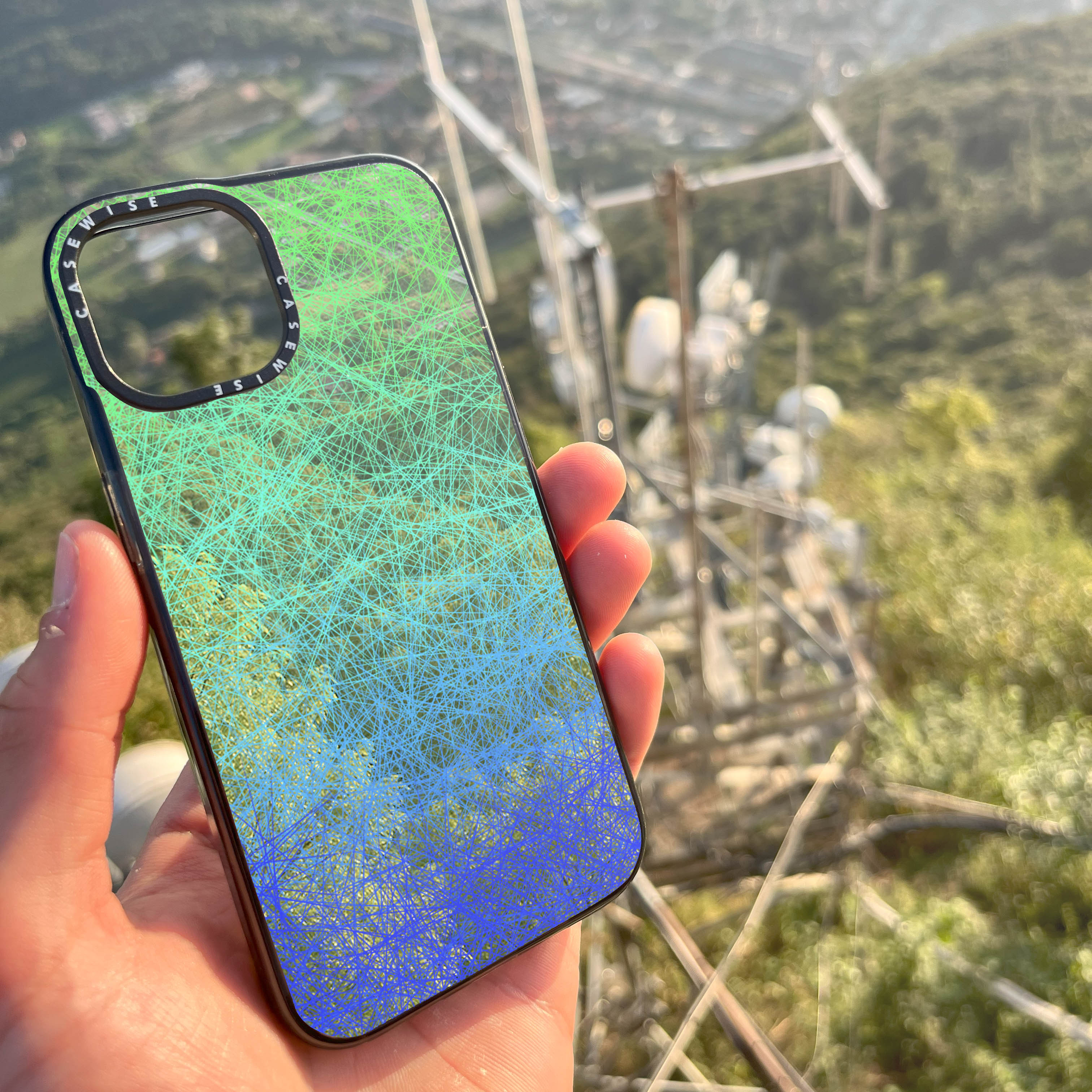 CASEWISE CASEWISE