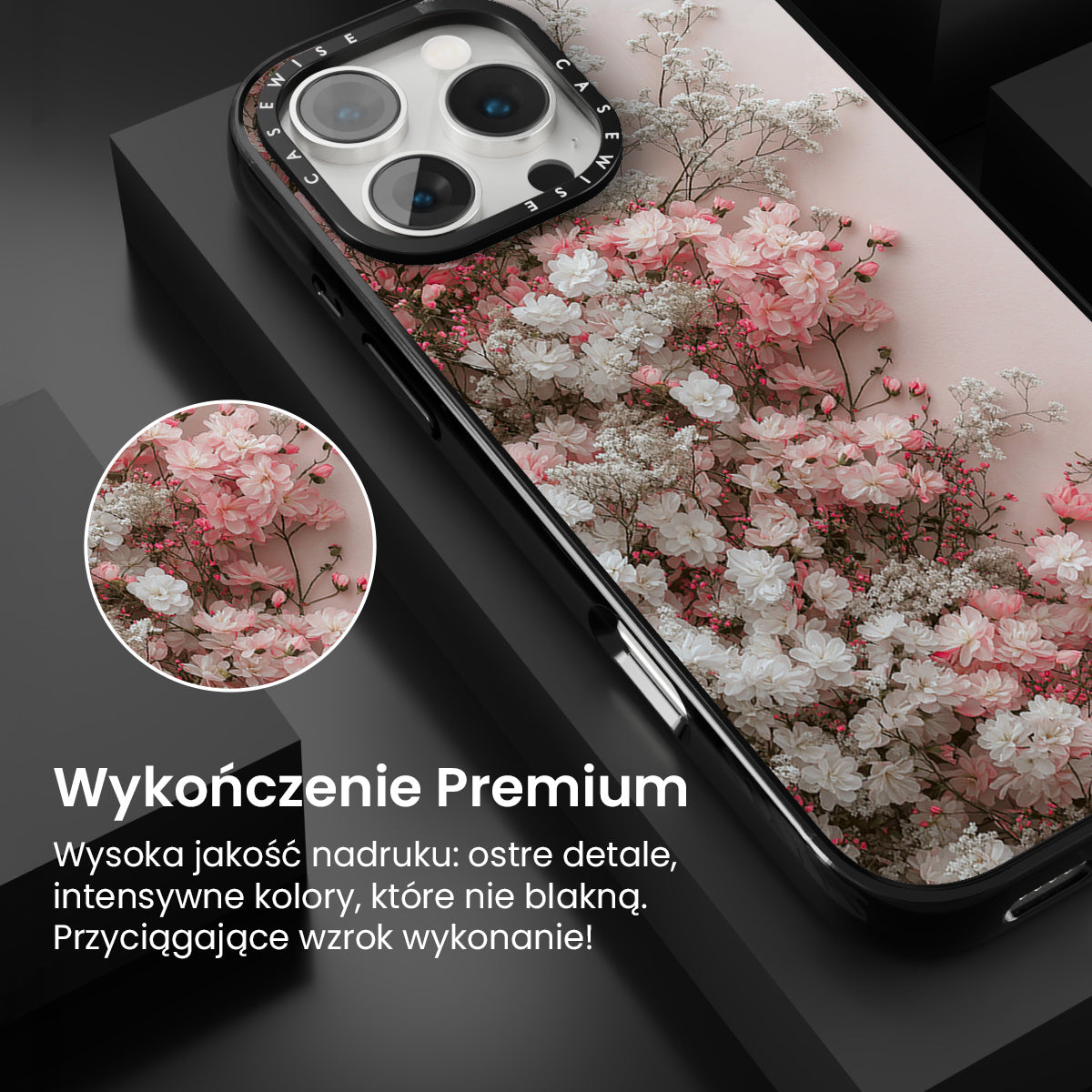 CASEWISE CASEWISE

Wykończenie Premium

Wysoka jakość nadruku: ostre detale, intensywne kolory, które nie blakną. Przyciągające wzrok wykonanie!