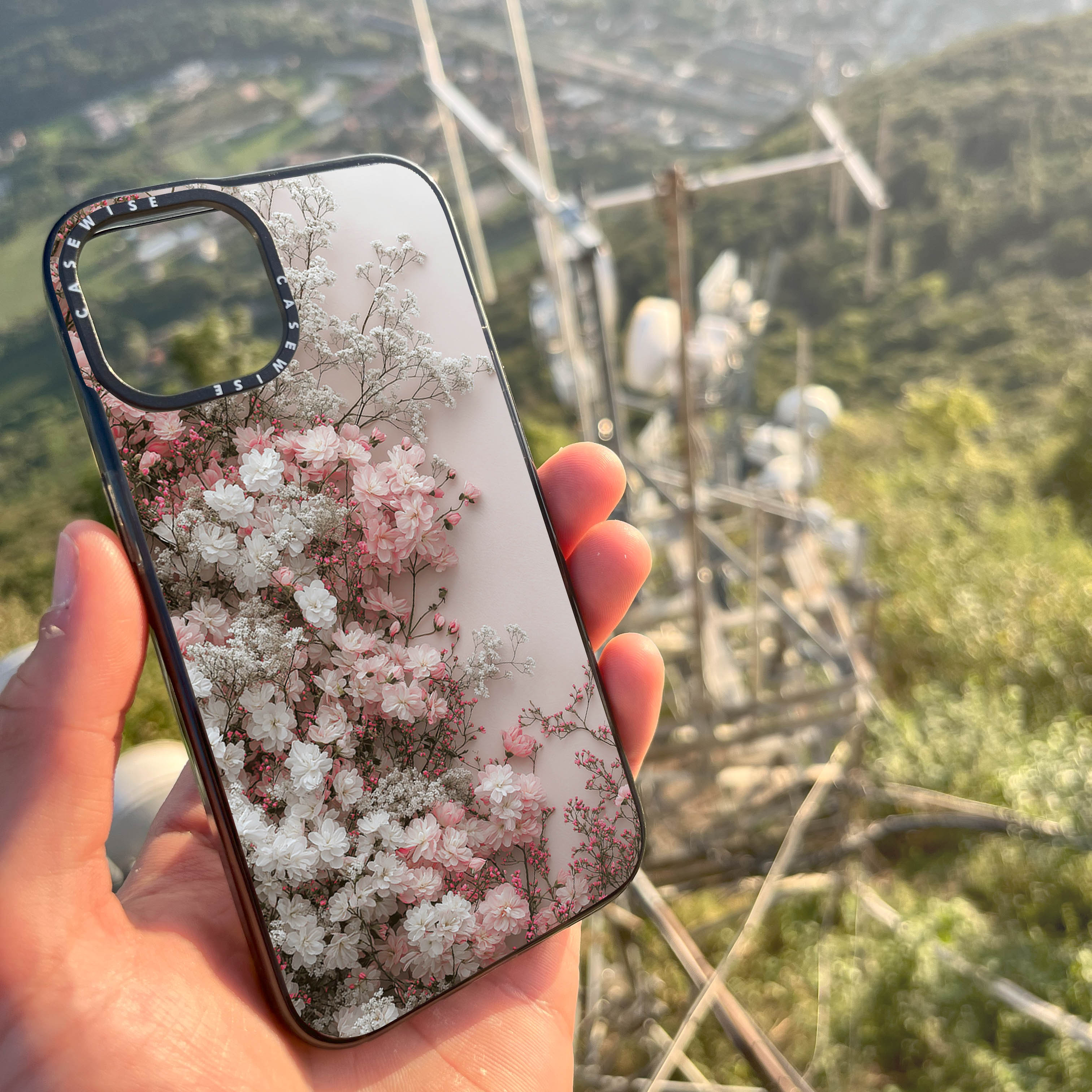 CASEWISE CASEWISE