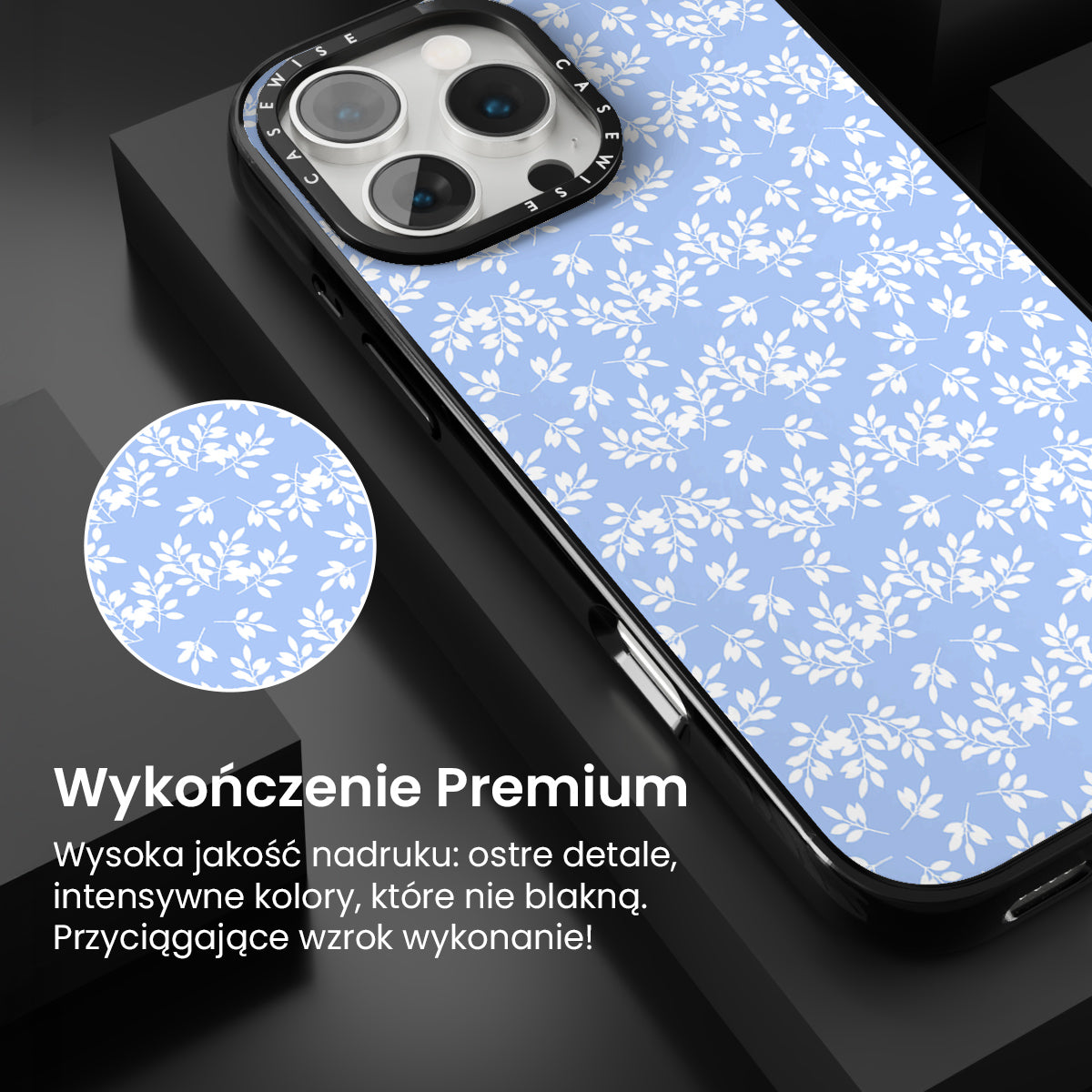 CASEWISE CASEWISE

Wykończenie Premium

Wysoka jakość nadruku: ostre detale, intensywne kolory, które nie blakną. Przyciągające wzrok wykonanie!