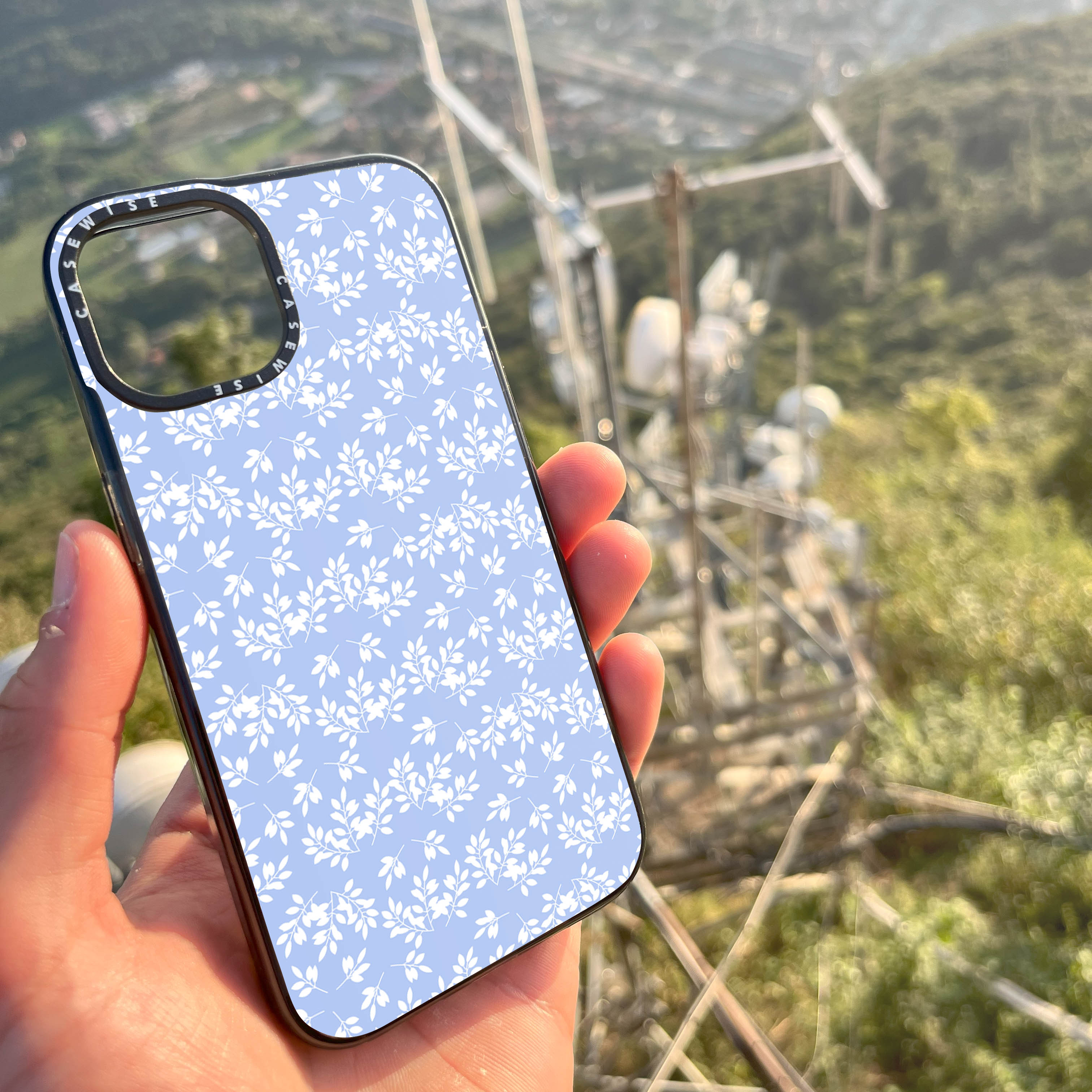 CASEWISE CASEWISE