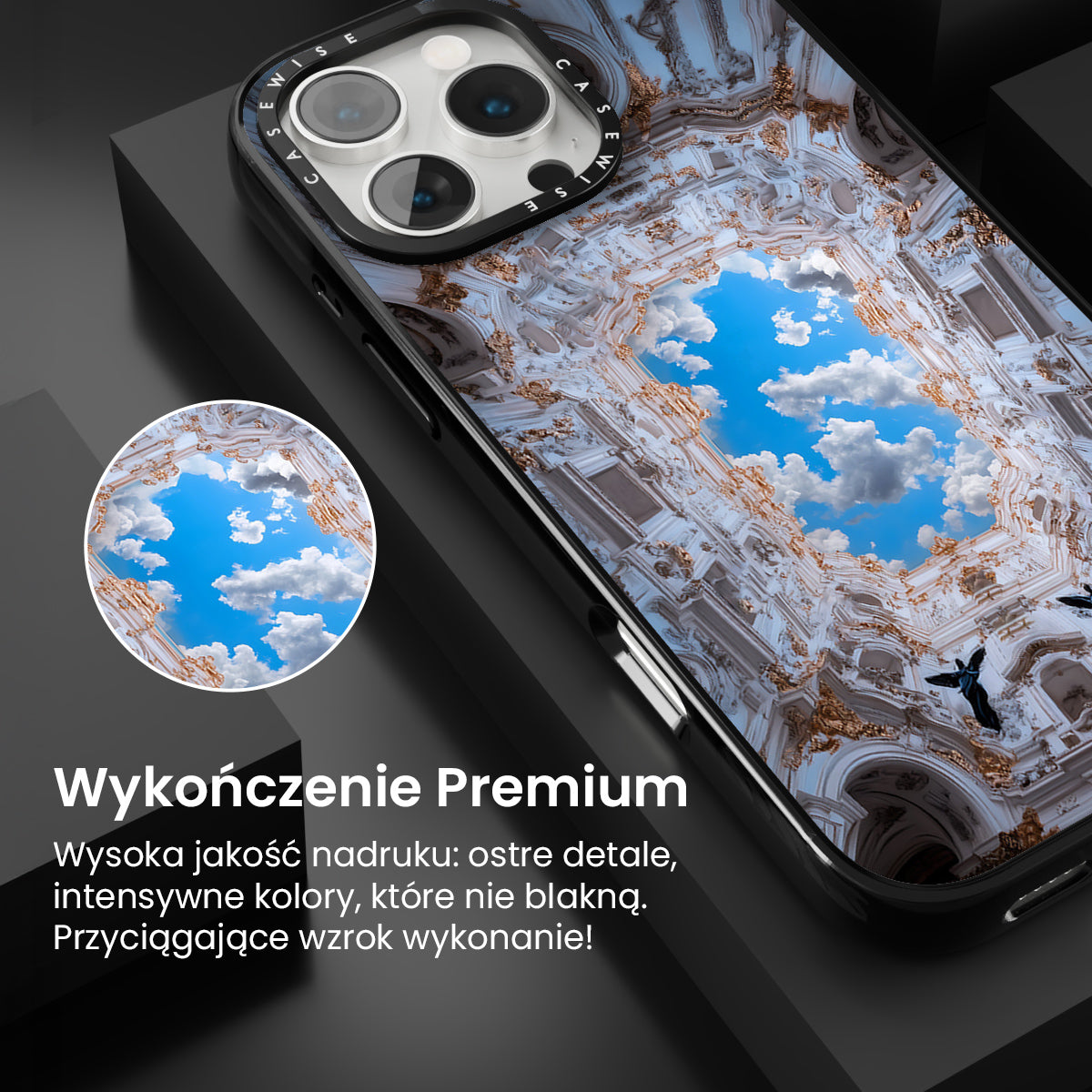 CASEWISE CASEWISE

Wykończenie Premium

Wysoka jakość nadruku: ostre detale, intensywne kolory, które nie blakną. Przyciągające wzrok wykonanie!