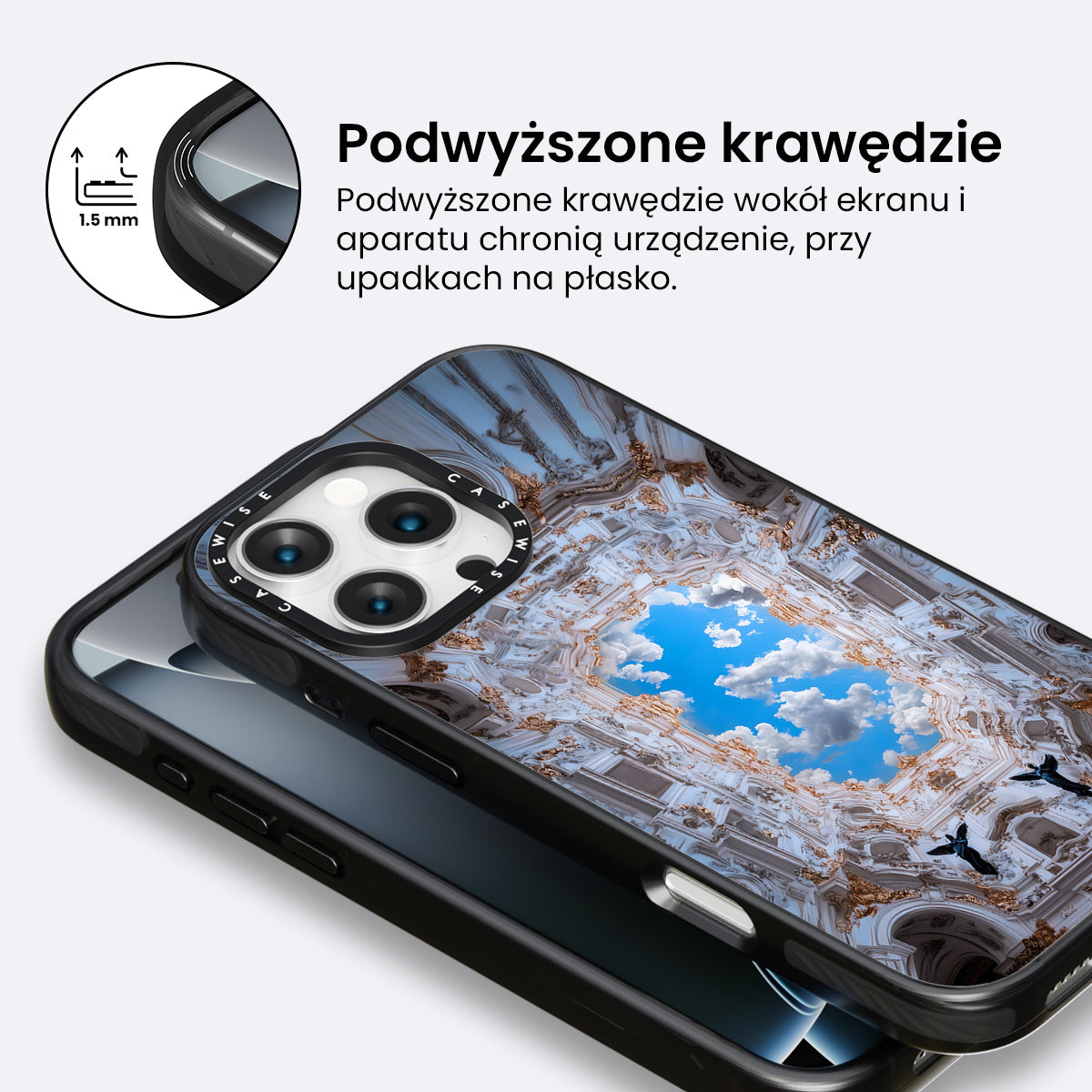 1.5 mm

Podwyższone krawędzie

Podwyższone krawędzie wokół ekranu i aparatu chronią urządzenie, przy upadkach na płasko.

CASEWISE CASEWISE