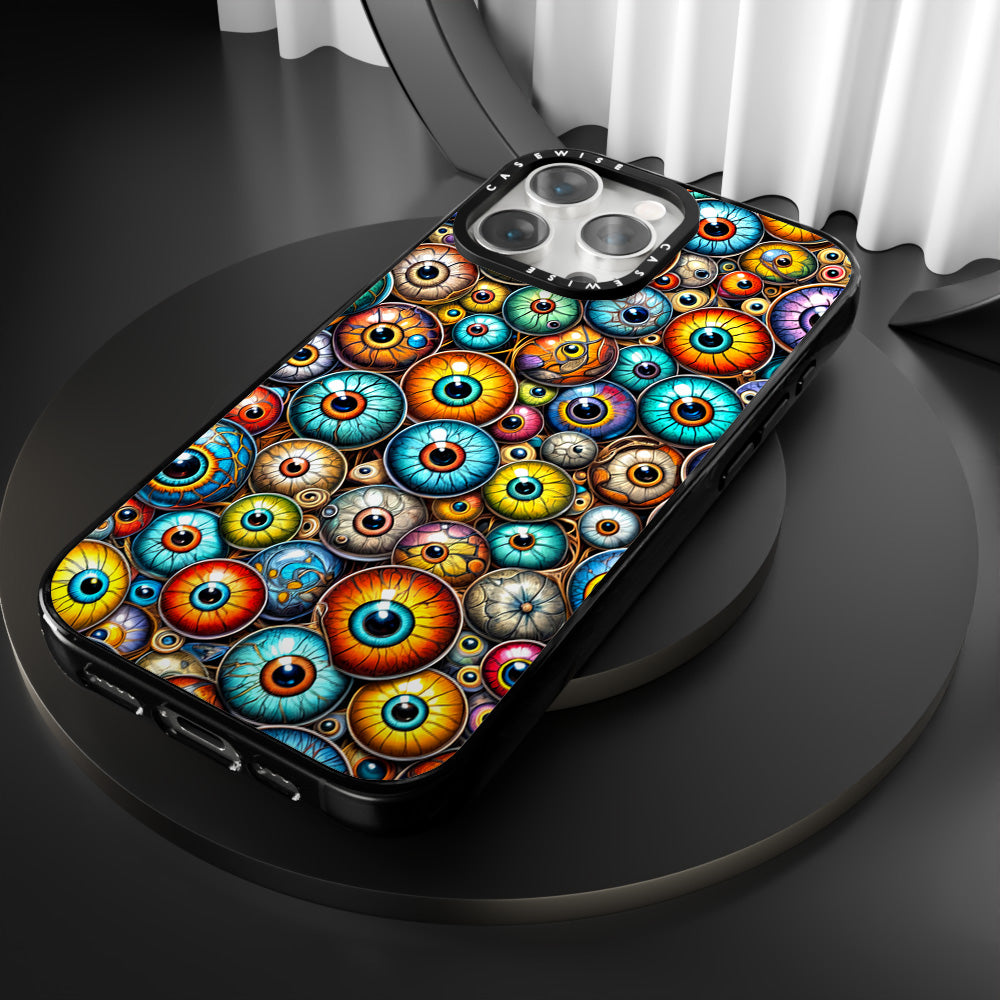 CASEWISE
CASEWISE