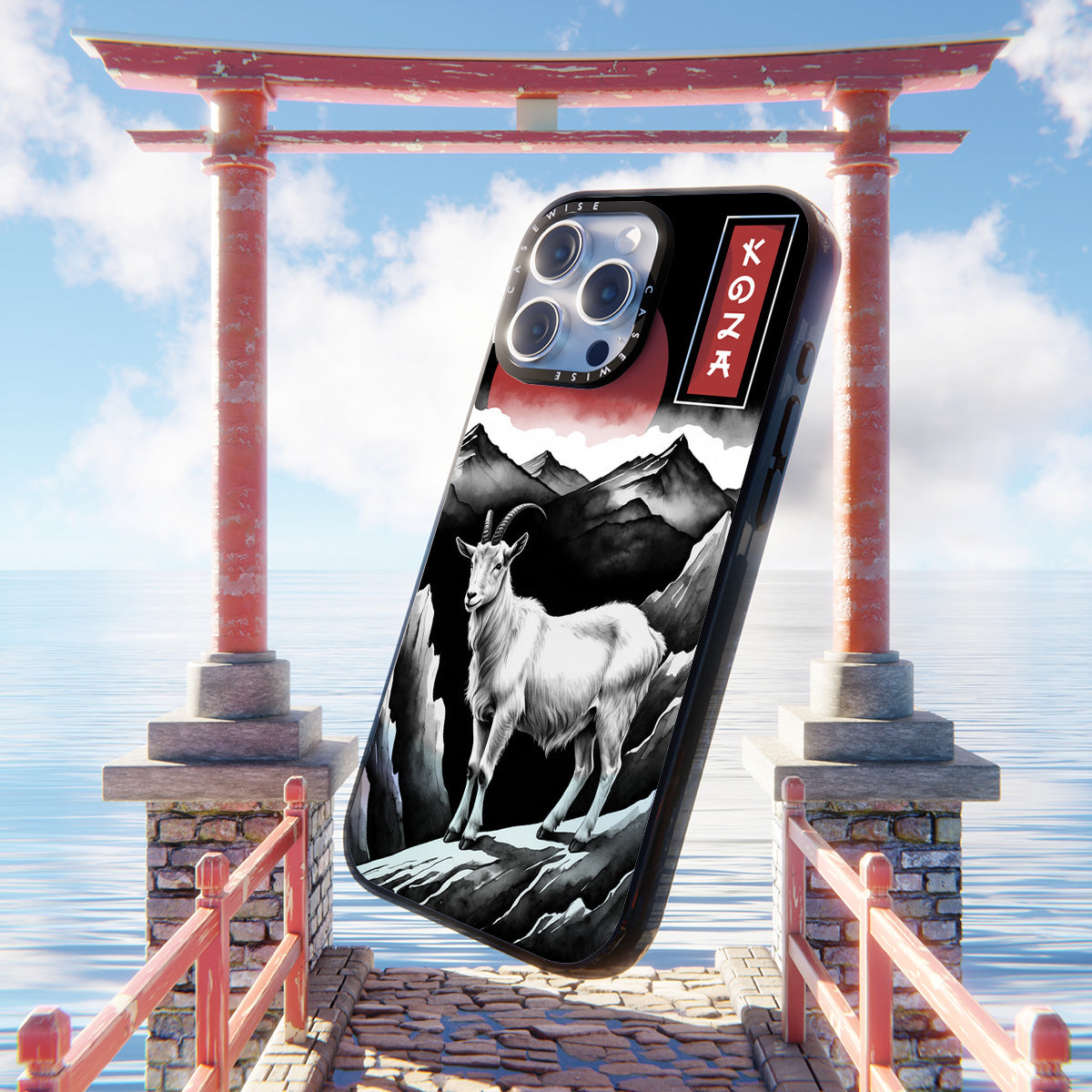 CASEWISE CASEWISE

KOZA