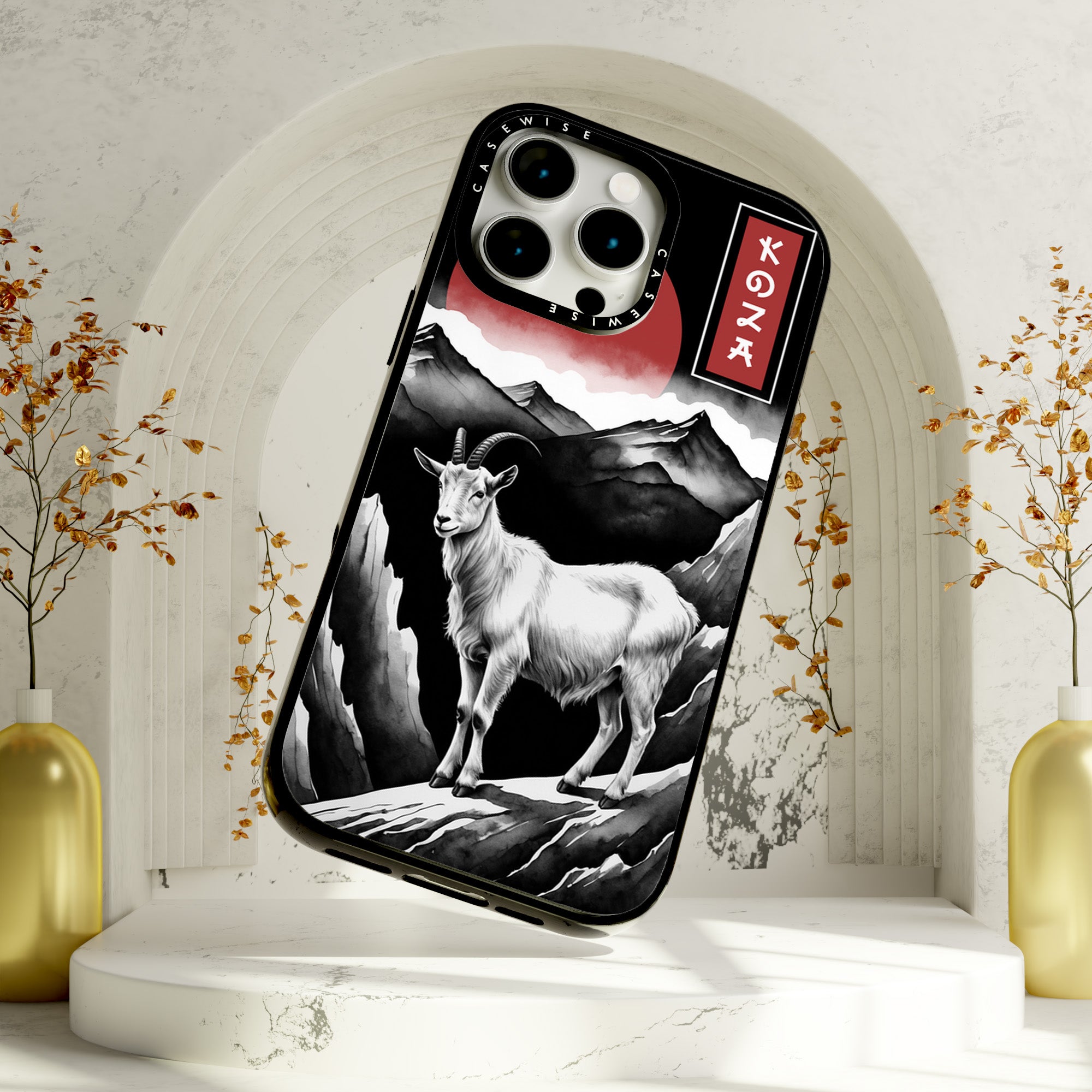 CASEWISE

CASEWISE

KOZA