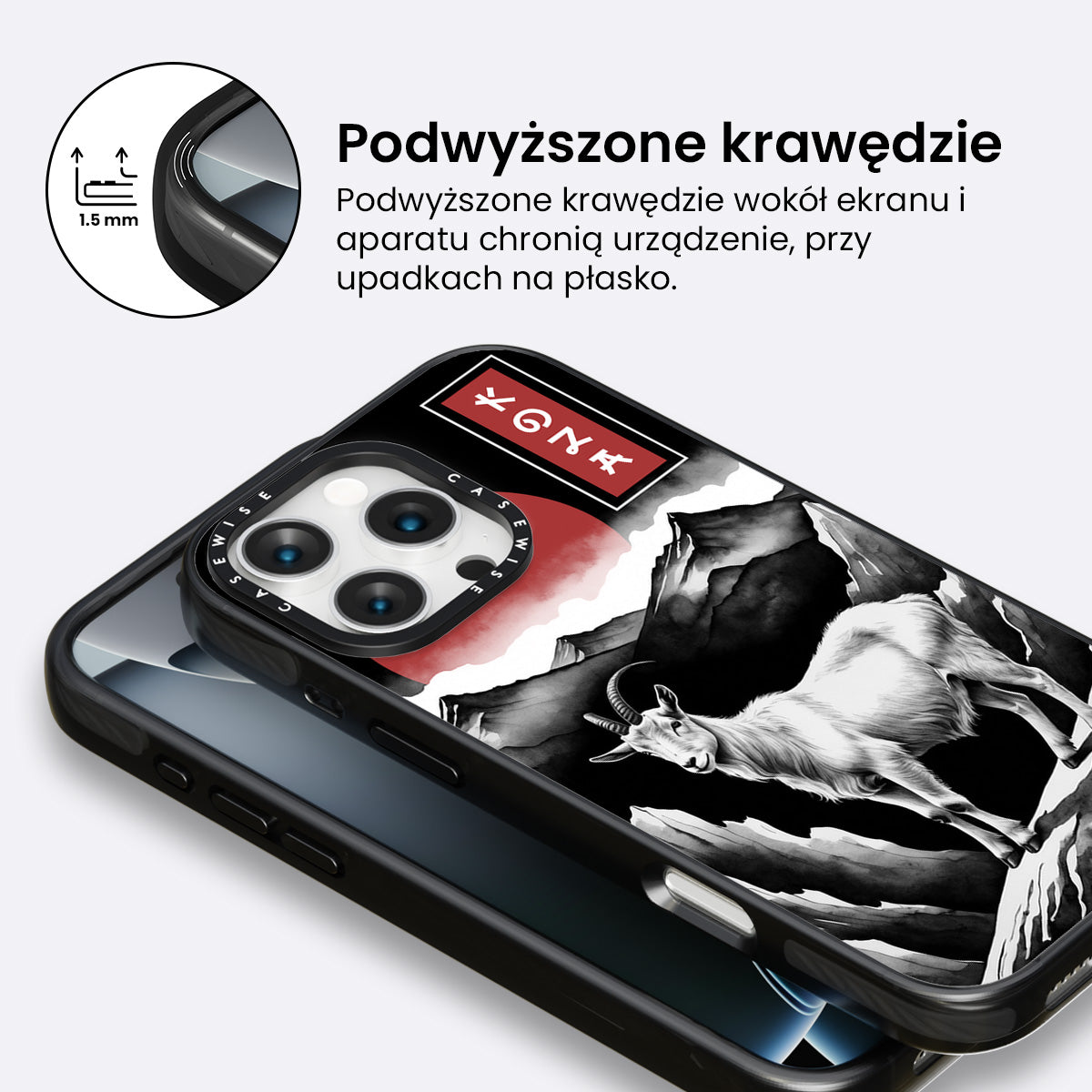 1.5 mm

Podwyższone krawędzie

Podwyższone krawędzie wokół ekranu i aparatu chronią urządzenie, przy upadkach na płasko.

KOZA

CASEWISE CASEWISE