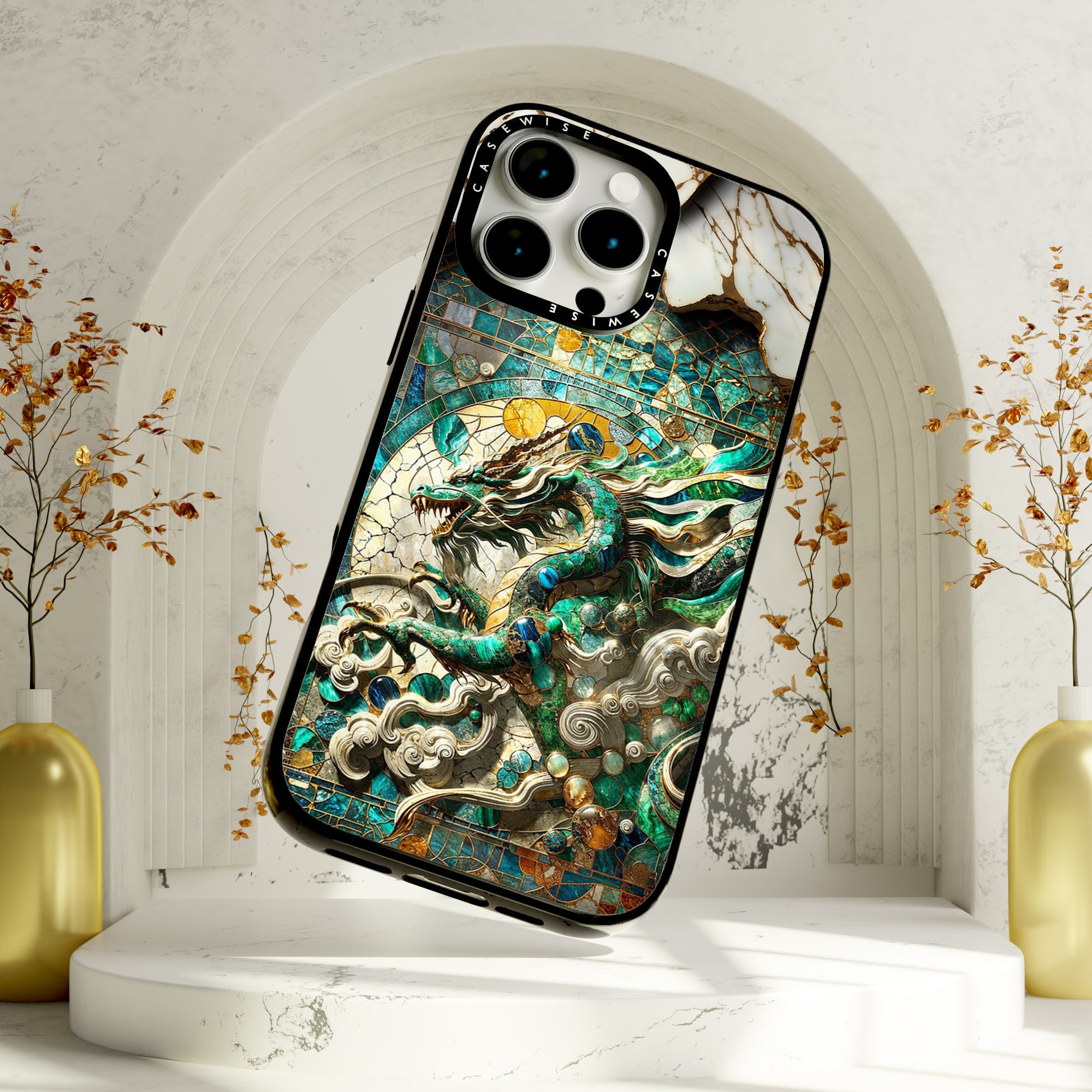 CASEWISE CASEWISE