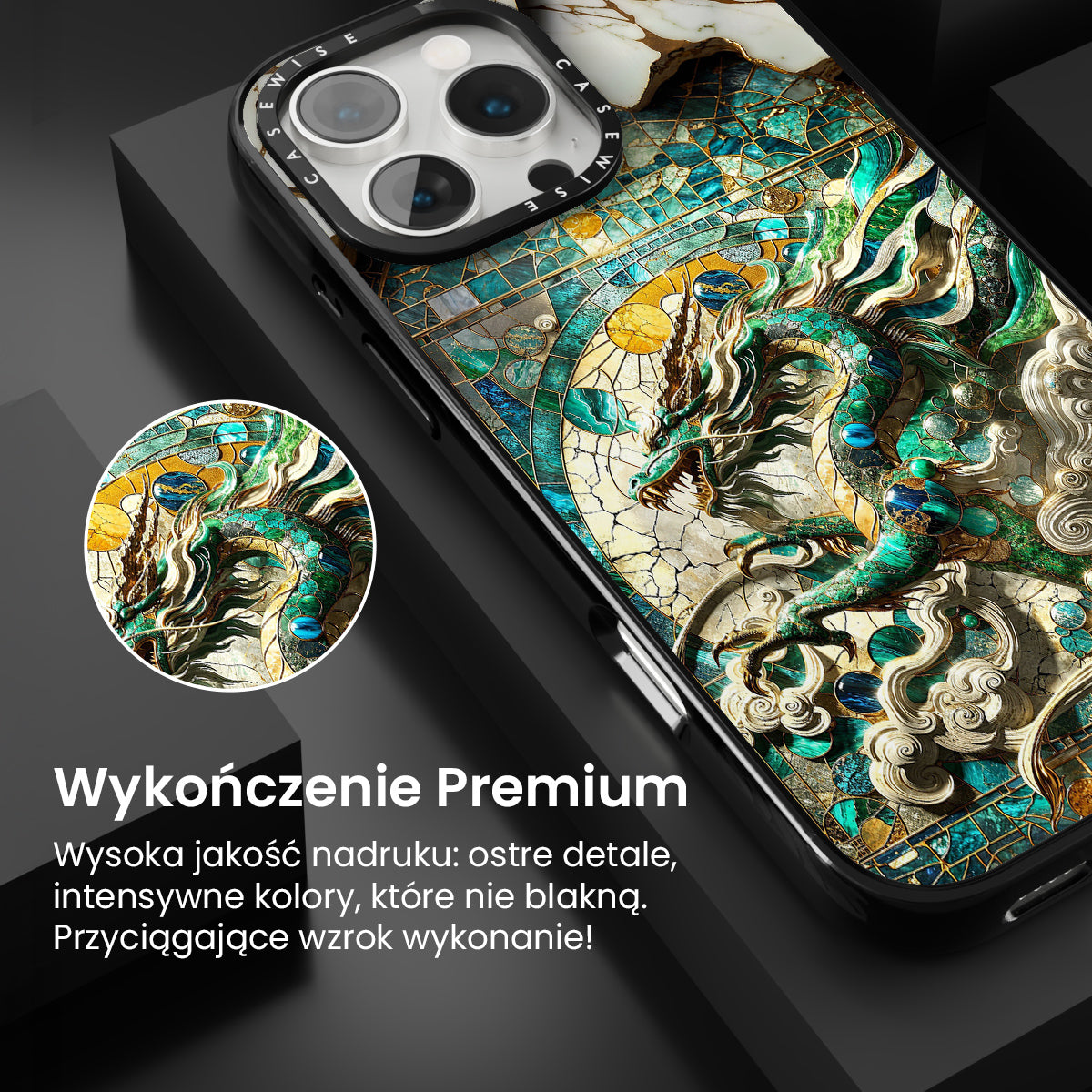 CASEWISE CASEWISE

Wykończenie Premium

Wysoka jakość nadruku: ostre detale, intensywne kolory, które nie blakną. Przyciągające wzrok wykonanie!