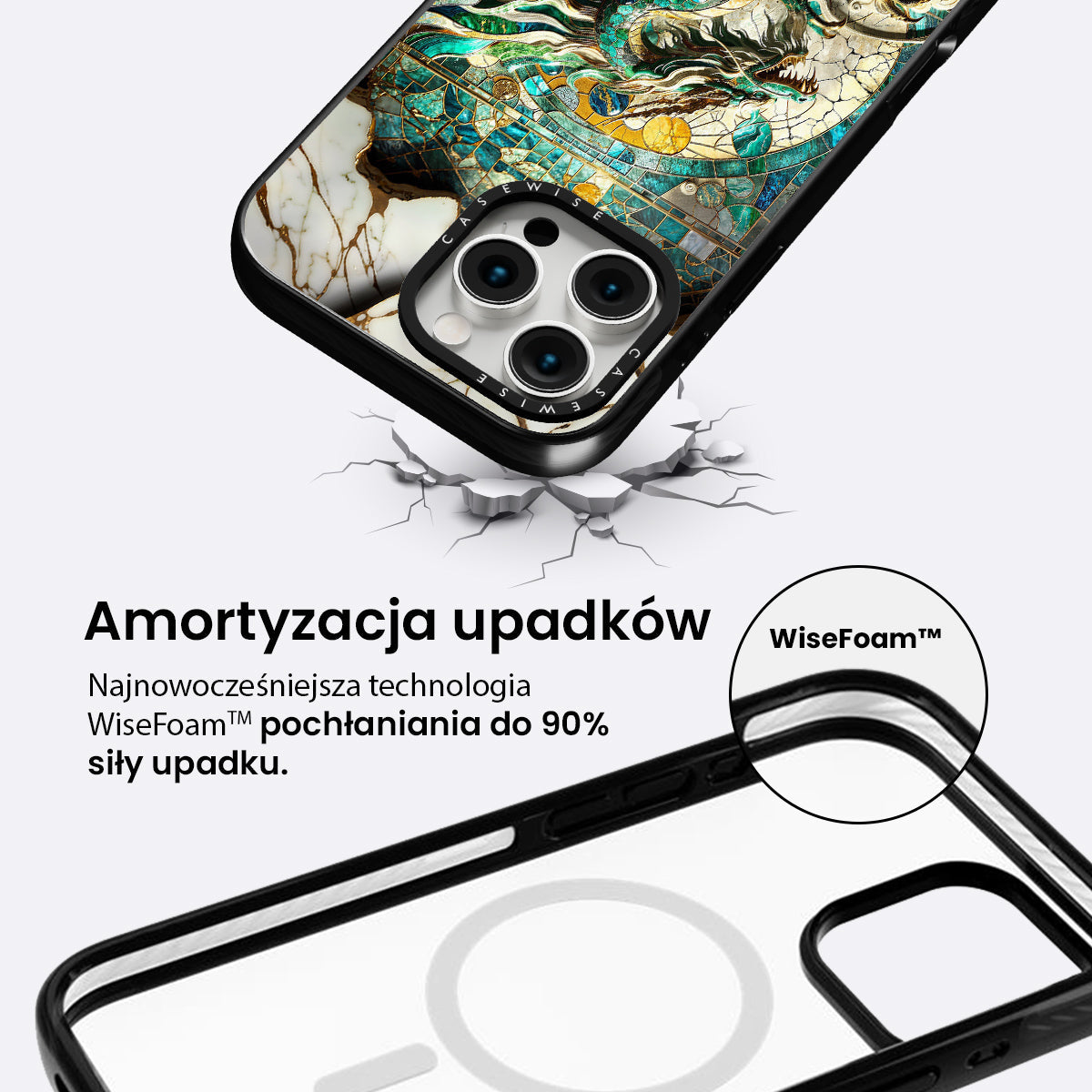 CASEWISE

CASEWISE

Amortyzacja upadków

Najnowocześniejsza technologia WiseFoam™ pochłaniania do 90% siły upadku.

WiseFoam™