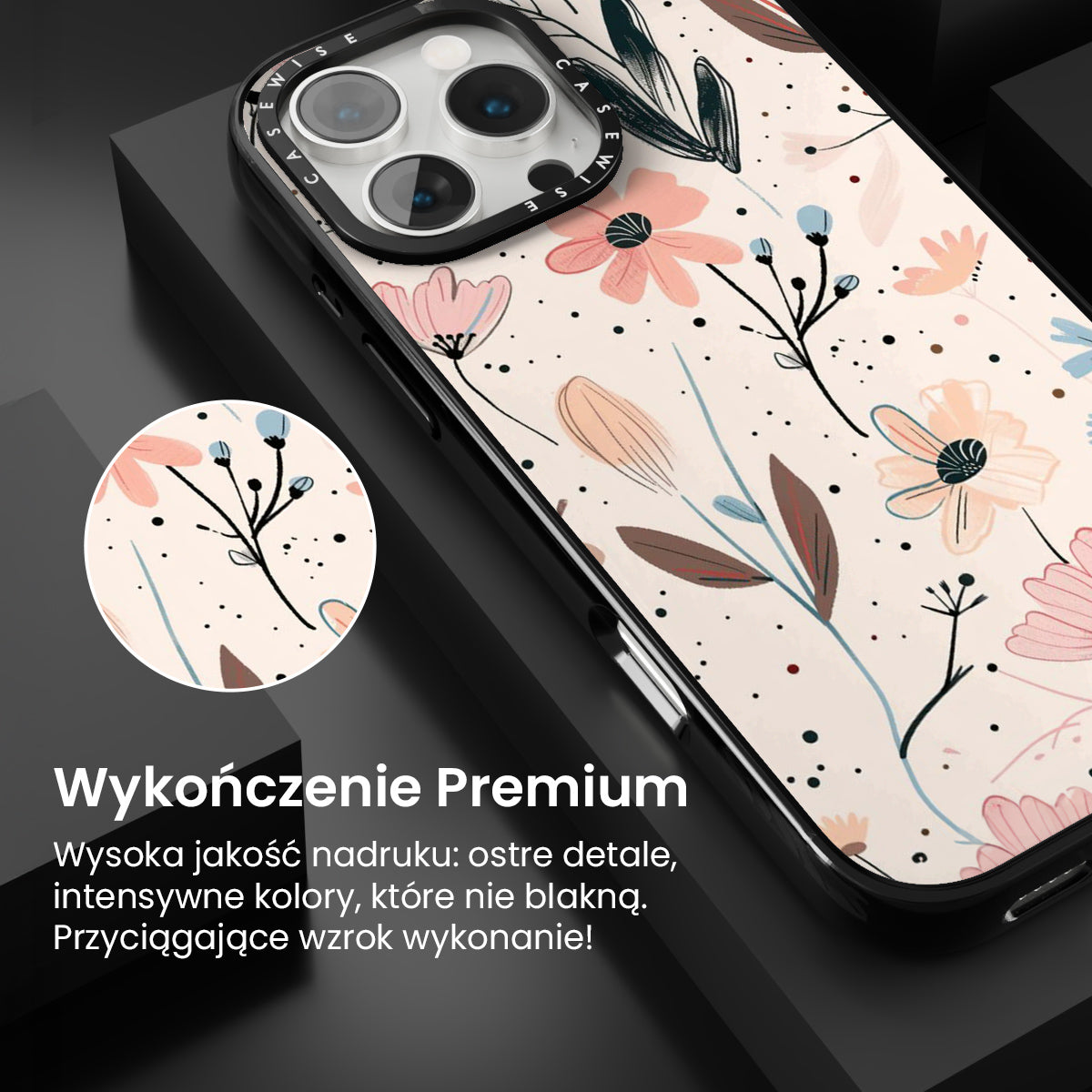 CASEWISE CASEWISE

Wykończenie Premium

Wysoka jakość nadruku: ostre detale, intensywne kolory, które nie blakną. Przyciągające wzrok wykonanie!