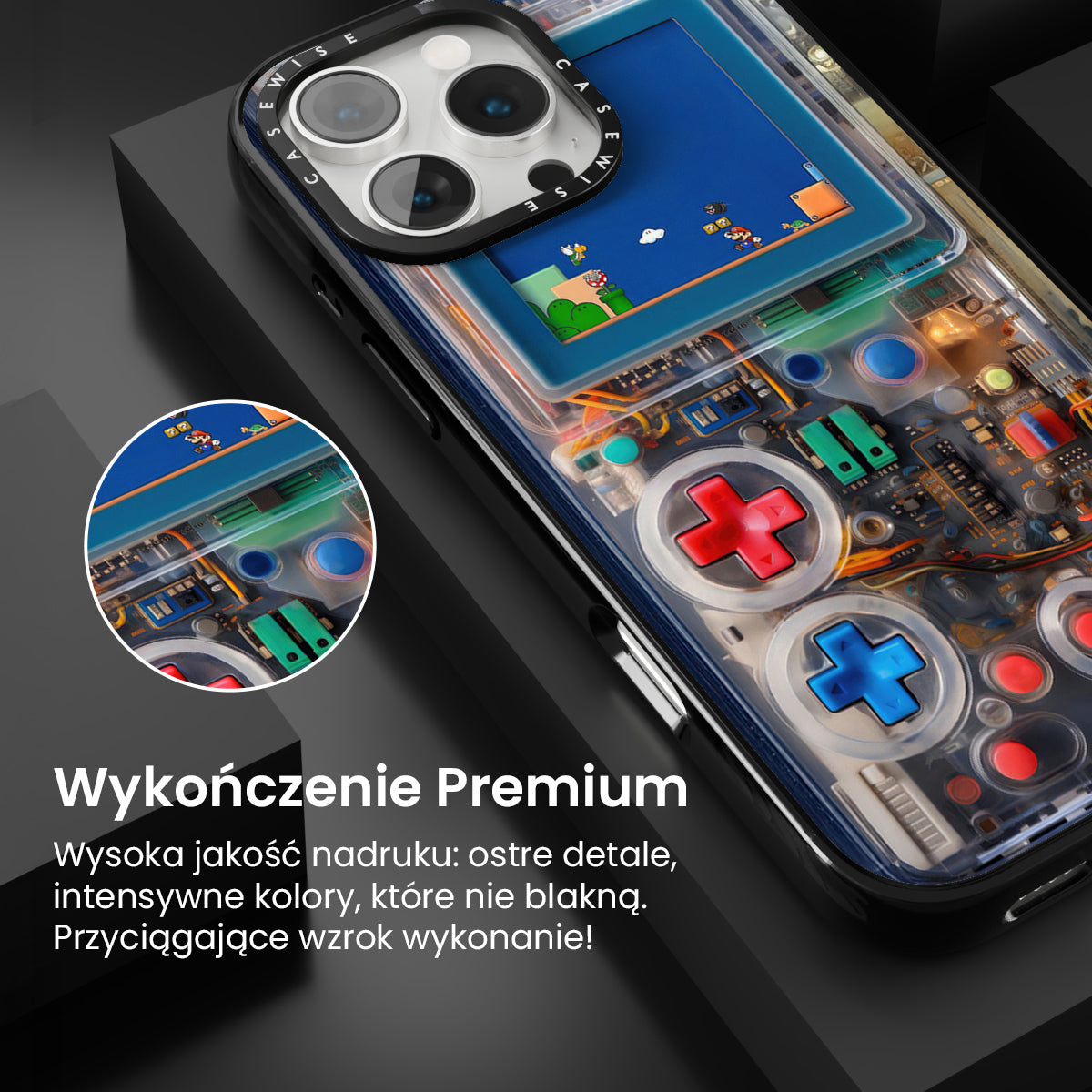 CASEWISE CASEWISE

Wykończenie Premium

Wysoka jakość nadruku: ostre detale, intensywne kolory, które nie blakną. Przyciągające wzrok wykonanie!