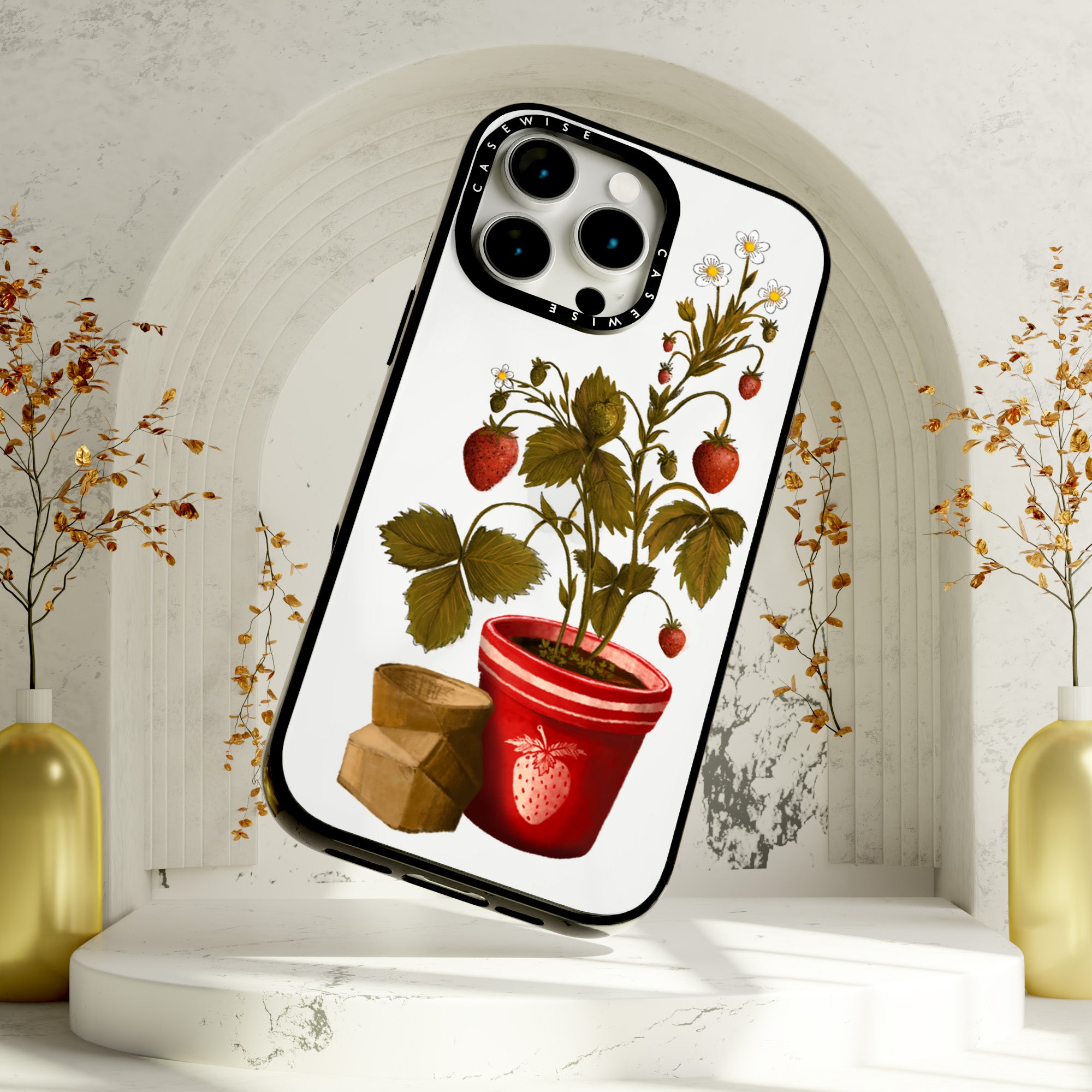 CASEWISE
CASEWISE