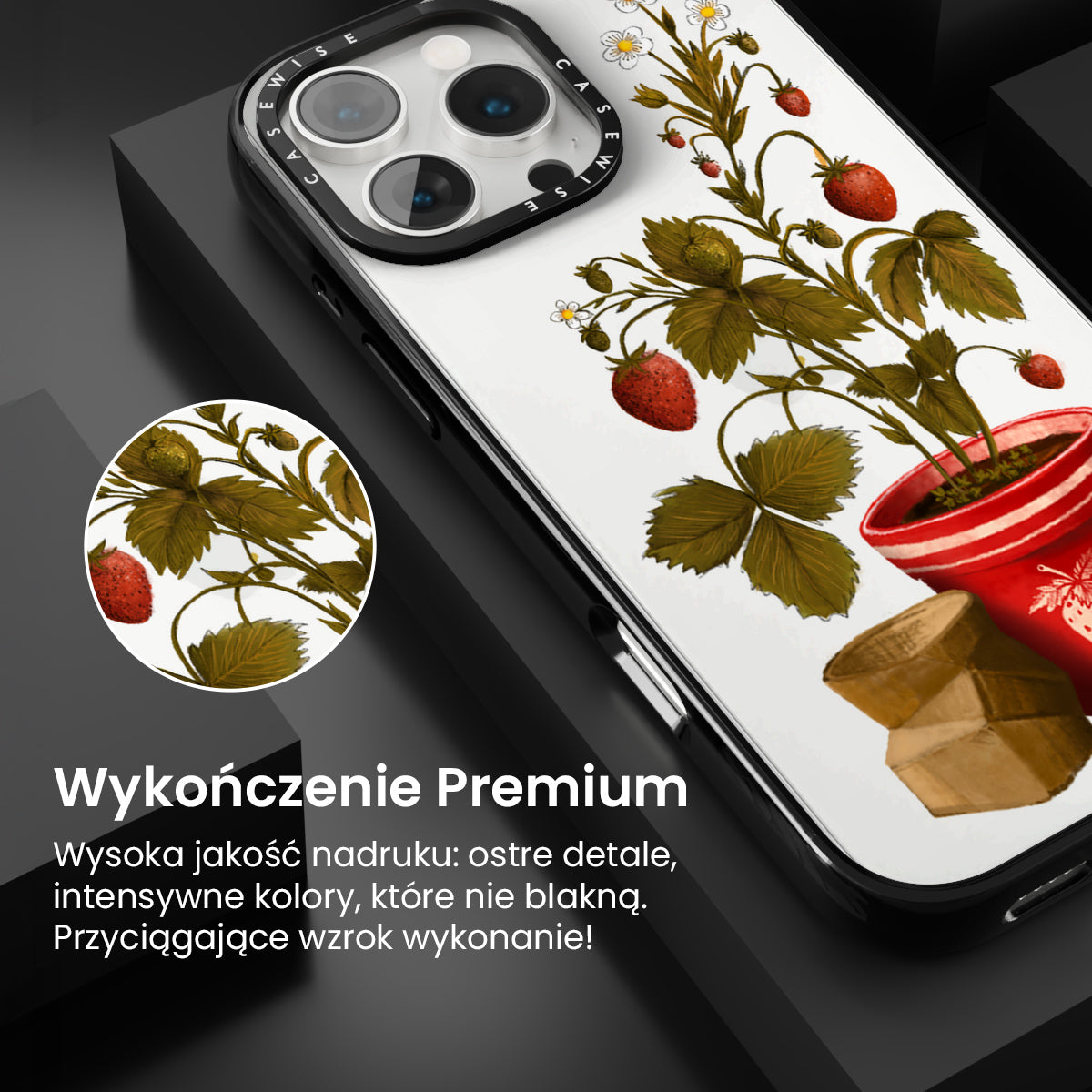 CASEWISE CASEWISE

Wykończenie Premium

Wysoka jakość nadruku: ostre detale, intensywne kolory, które nie blakną. Przyciągające wzrok wykonanie!