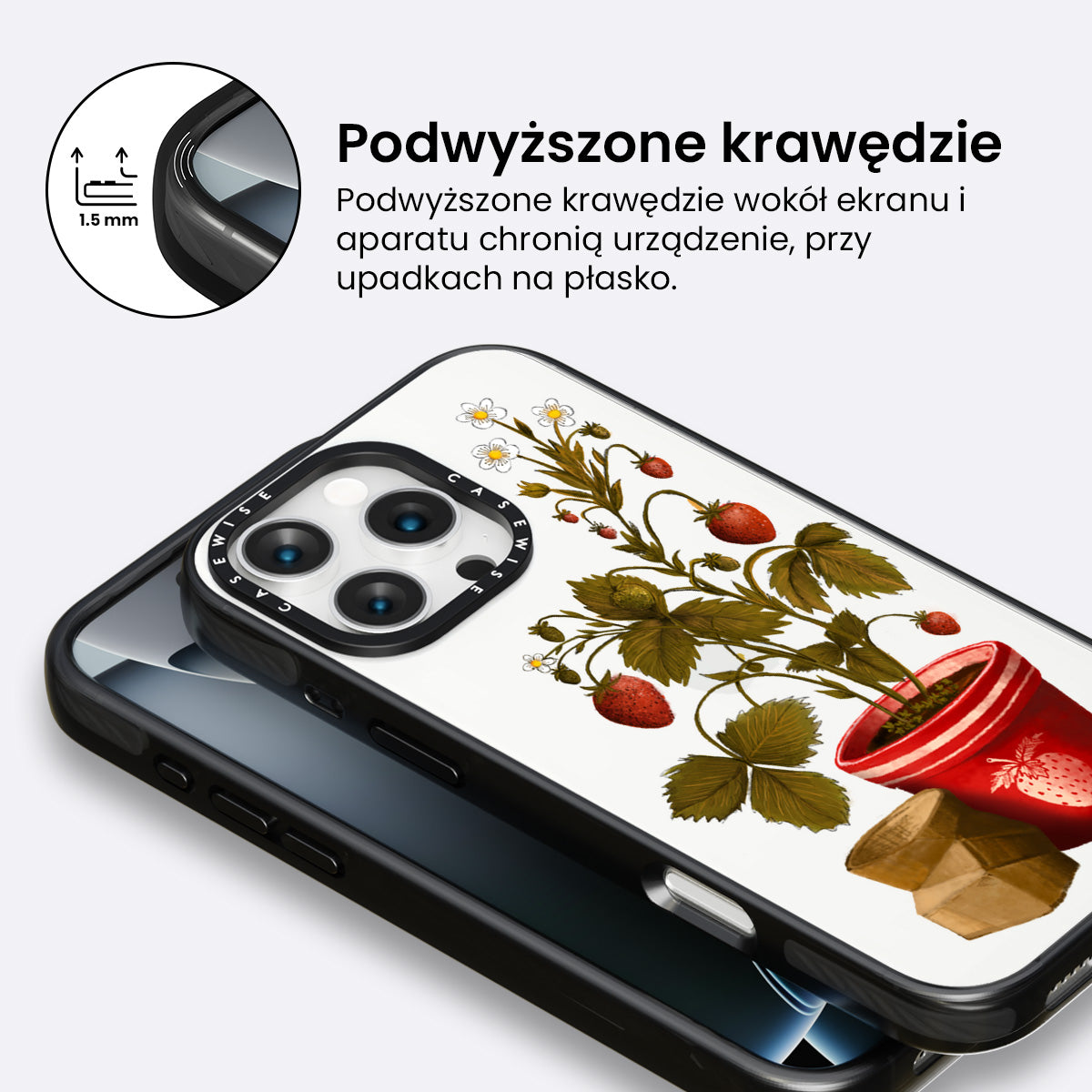 1.5 mm

Podwyższone krawędzie

Podwyższone krawędzie wokół ekranu i aparatu chronią urządzenie, przy upadkach na płasko.

CASEWISE CASEWISE