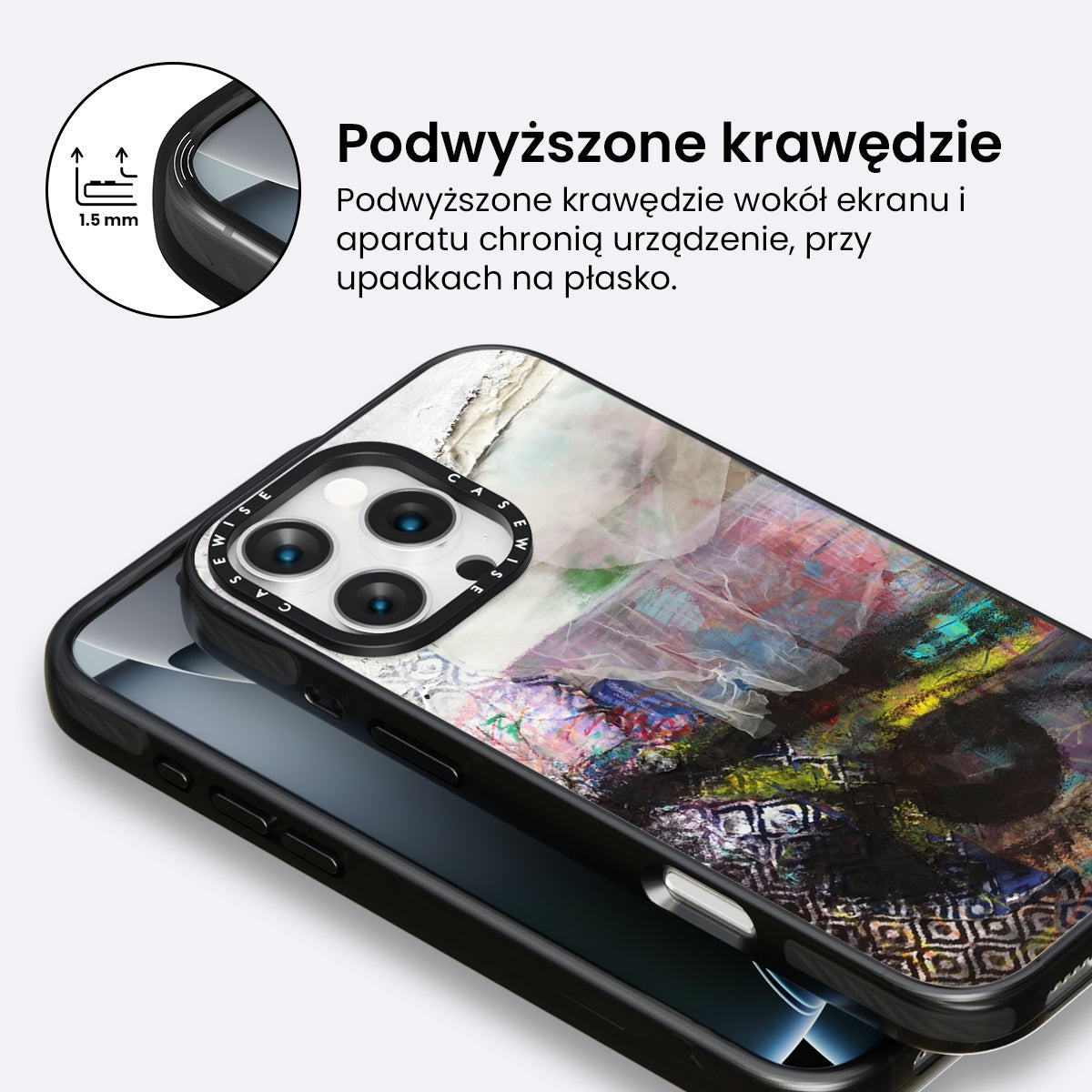 1.5 mm

Podwyższone krawędzie

Podwyższone krawędzie wokół ekranu i aparatu chronią urządzenie, przy upadkach na płasko.

CASEWISE CASEWISE