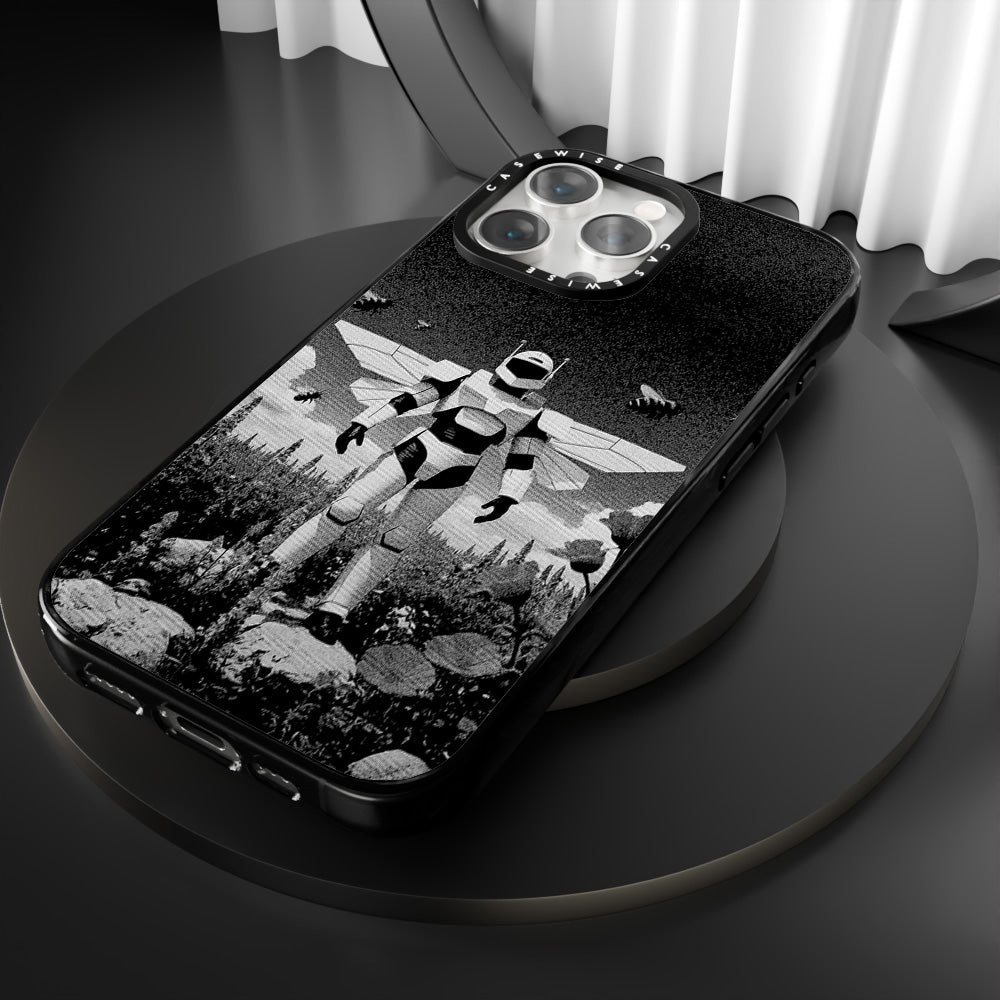 CASEWISE
CASEWISE