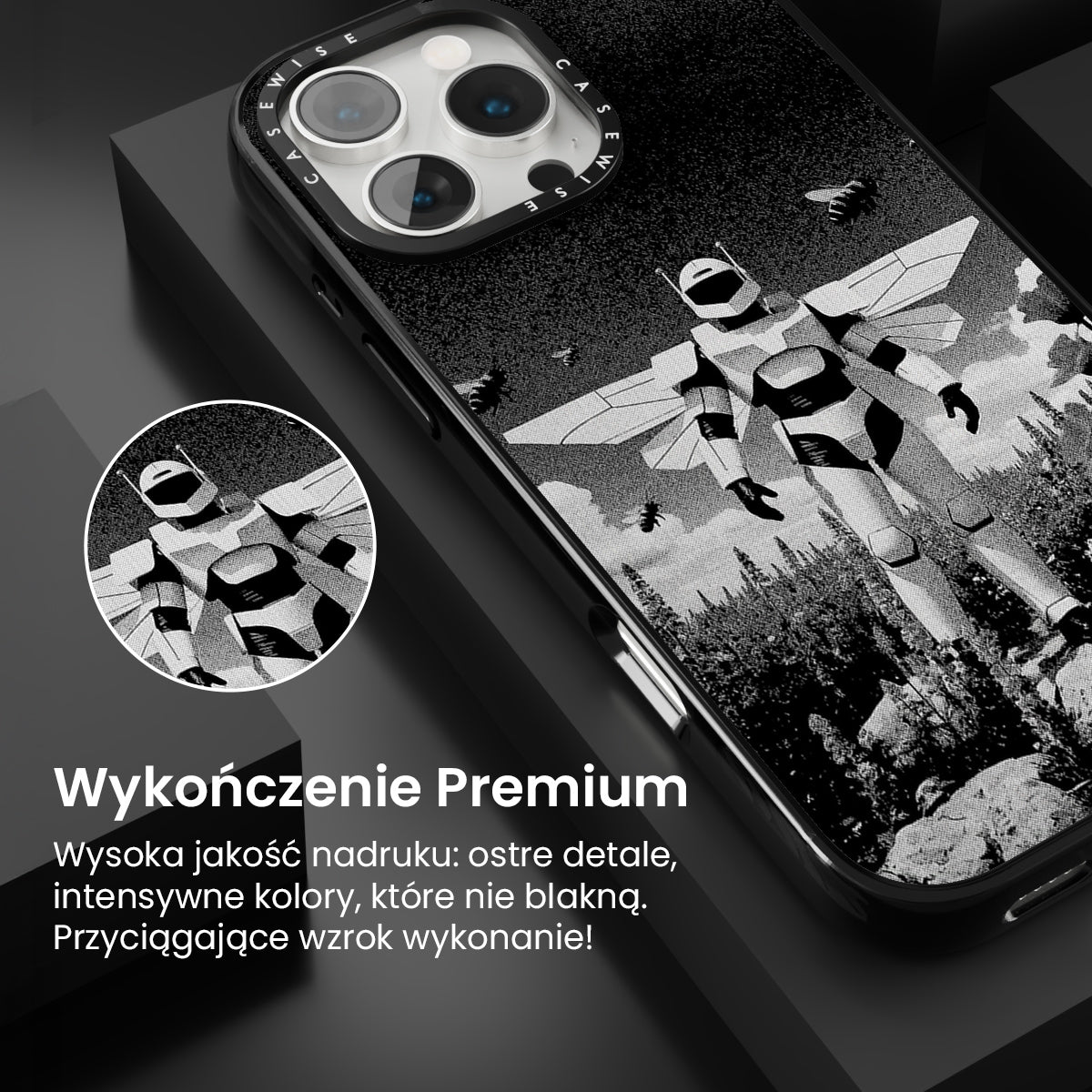 CASEWISE
CASEWISE

Wykończenie Premium

Wysoka jakość nadruku: ostre detale, intensywne kolory, które nie blakną. Przyciągające wzrok wykonanie!