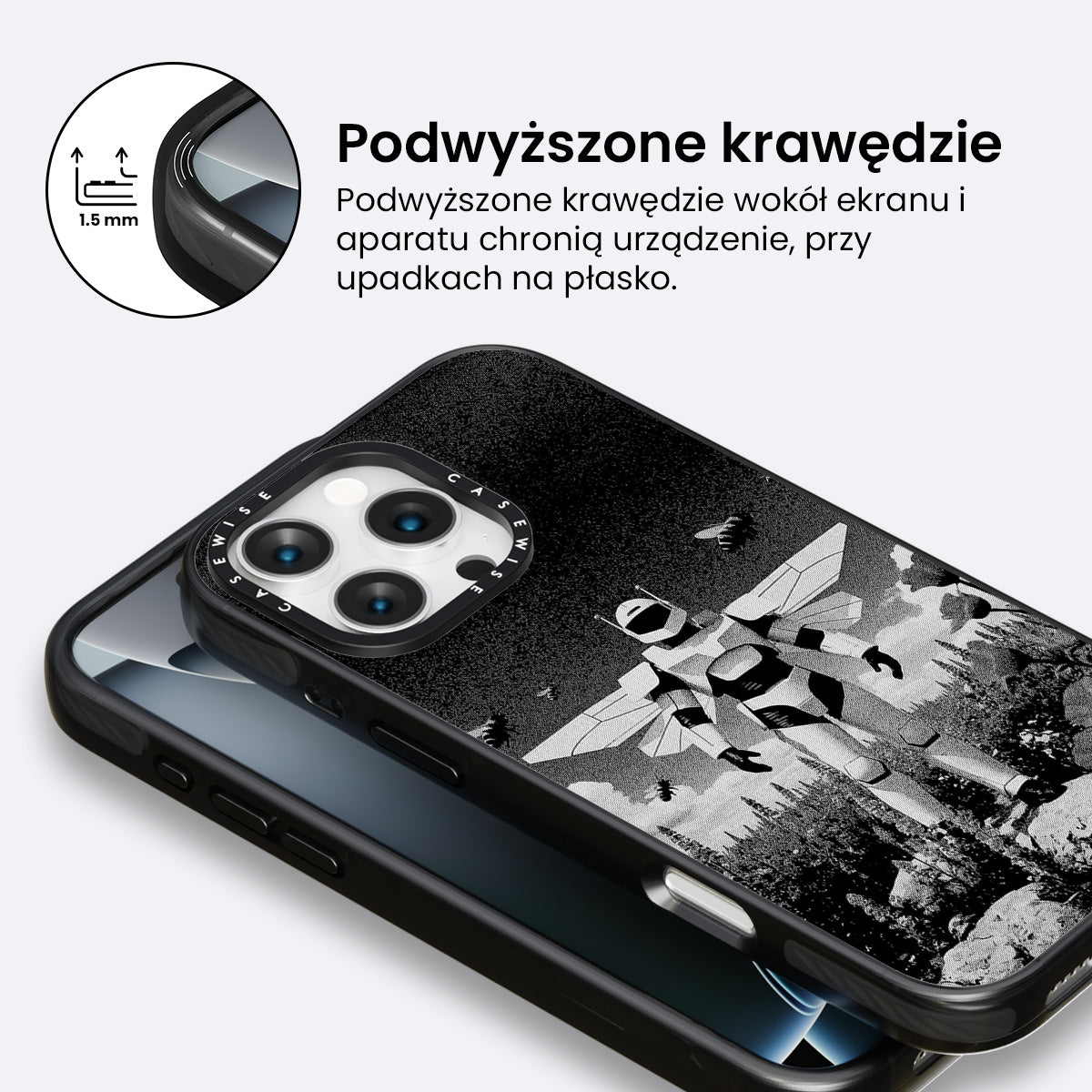 1.5 mm

Podwyższone krawędzie

Podwyższone krawędzie wokół ekranu i aparatu chronią urządzenie, przy upadkach na płasko.

CASEWISE CASEWISE