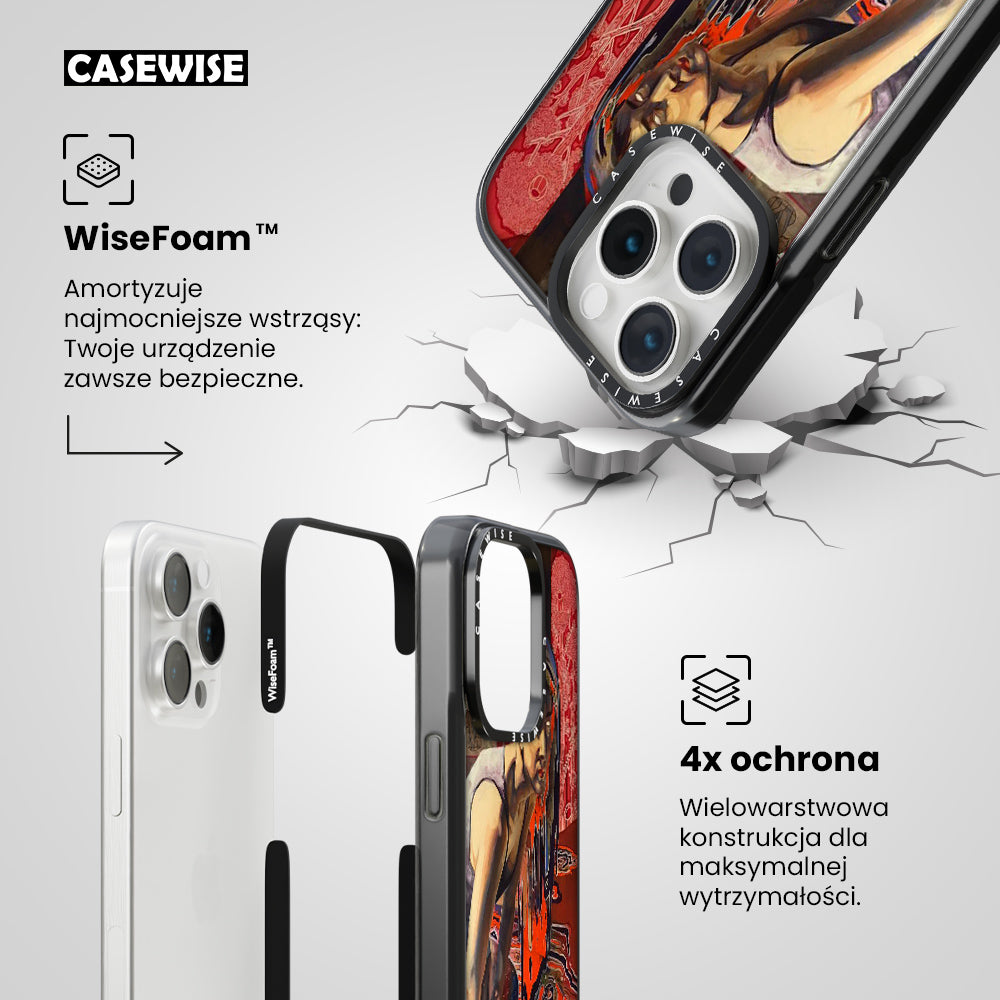 CASEWISE

WiseFoam™

Amortyzuje najmocniejsze wstrząsy: Twoje urządzenie zawsze bezpieczne.

CASEWISE

CASEWISE

WiseFoam™

CASEWISE

4x ochrona

Wielowarstwowa konstrukcja dla maksymalnej wytrzymałości.