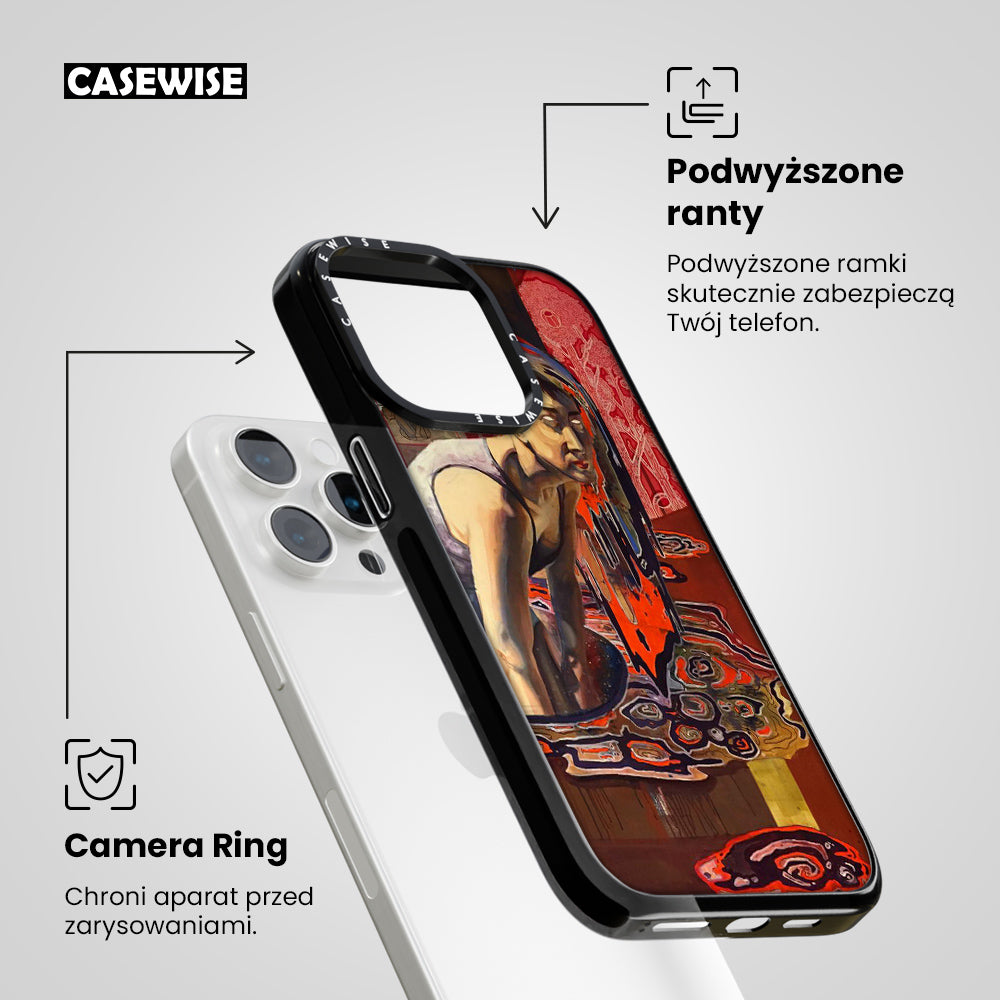 CASEWISE

Podwyższone ranty

Podwyższone ramki skutecznie zabezpieczą Twój telefon.

CASEWISE CASEWISE

Camera Ring

Chroni aparat przed zarysowaniami.