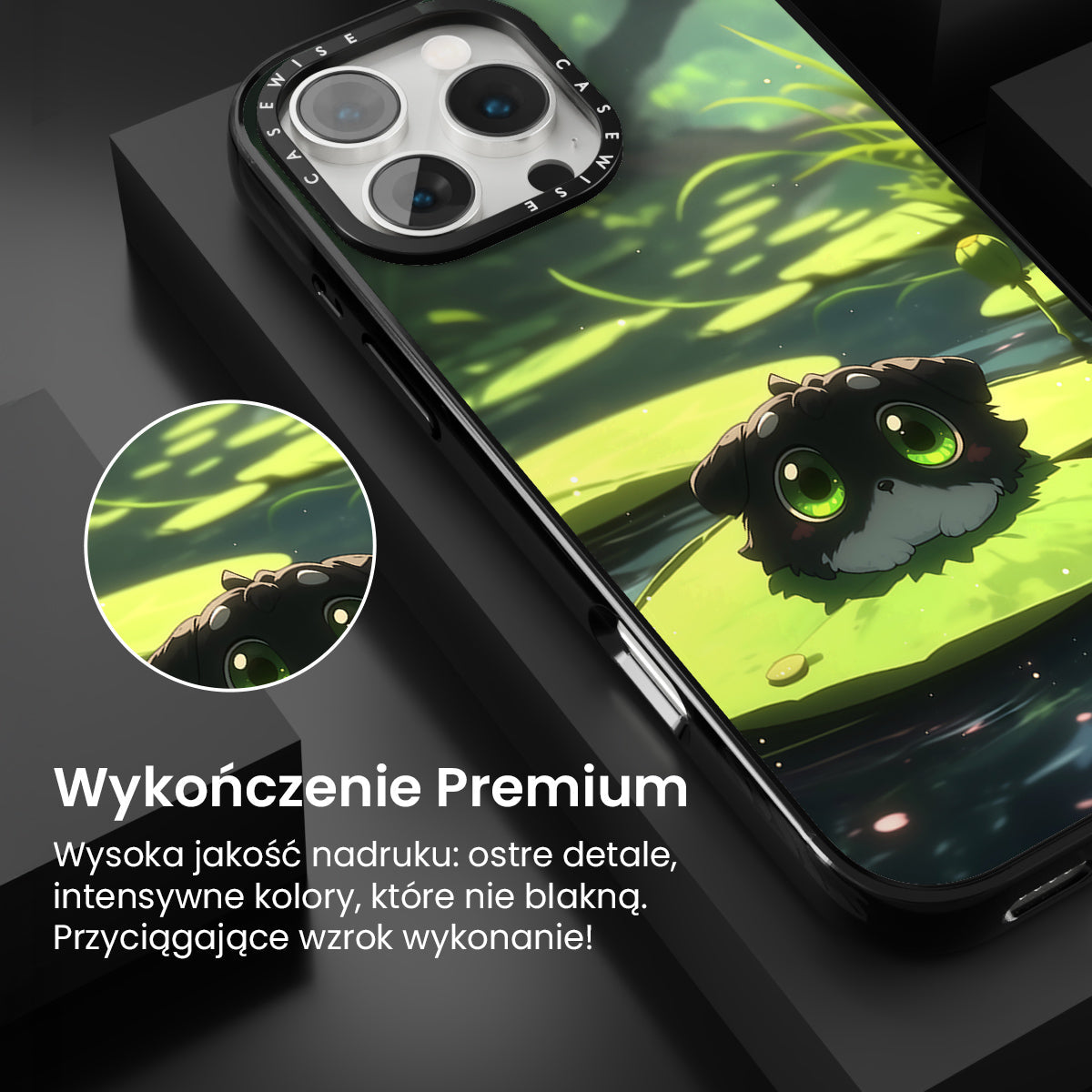 CASEWISE CASEWISE

Wykończenie Premium

Wysoka jakość nadruku: ostre detale, intensywne kolory, które nie blakną. Przyciągające wzrok wykonanie!