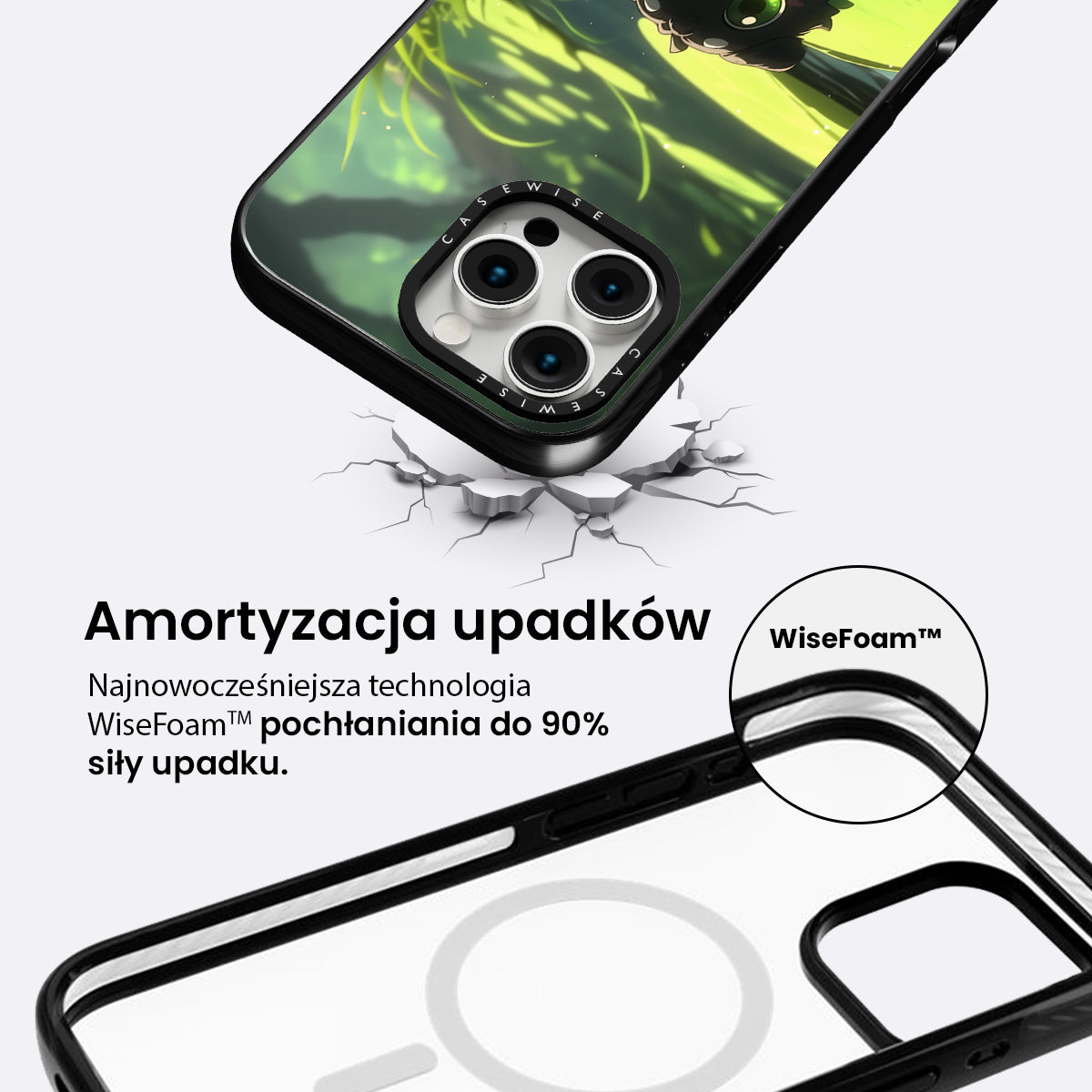 CASEWISE

CASEWISE

Amortyzacja upadków

Najnowocześniejsza technologia WiseFoam™ pochłaniania do 90% siły upadku.

WiseFoam™