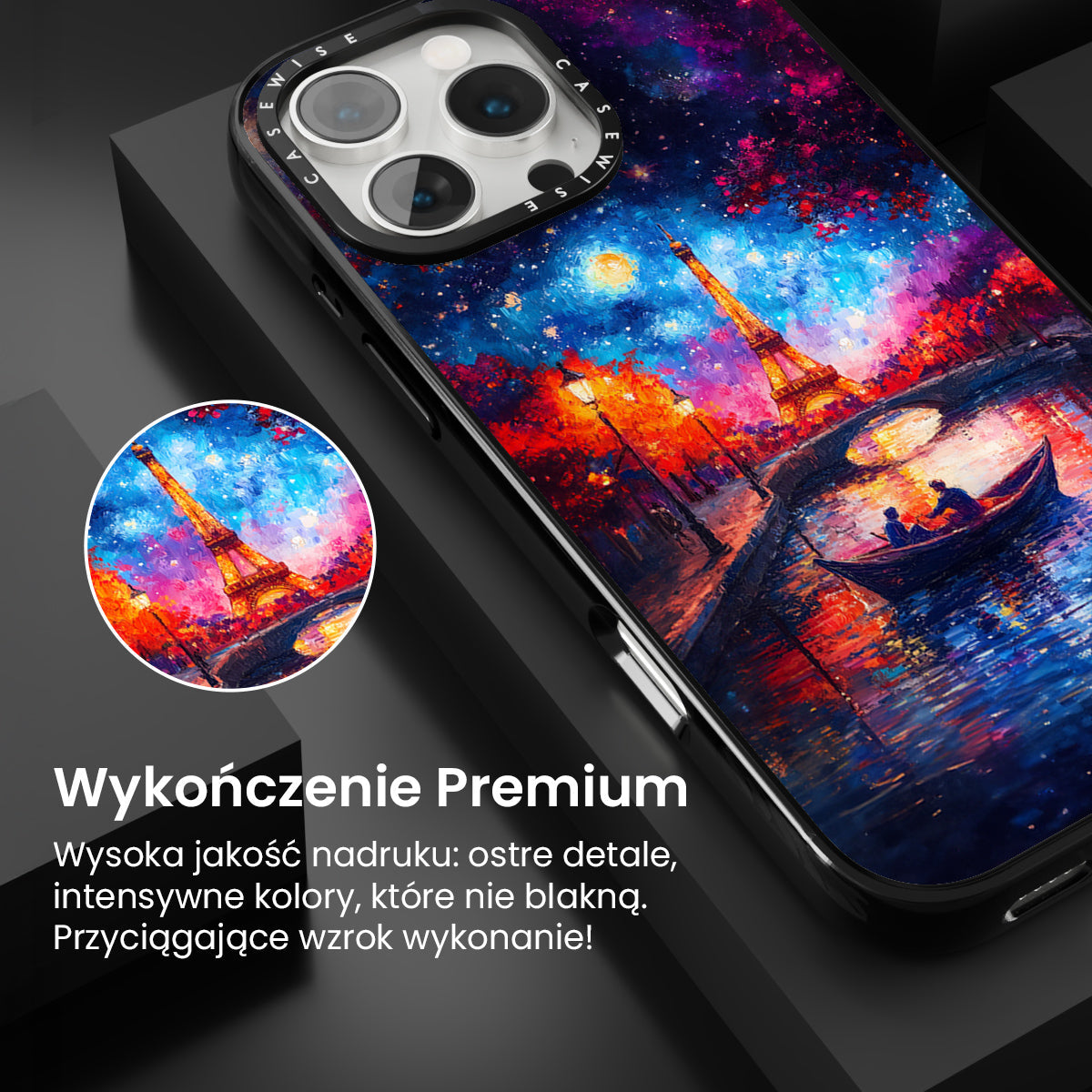 CASEWISE CASEWISE

Wykończenie Premium

Wysoka jakość nadruku: ostre detale, intensywne kolory, które nie blakną. Przyciągające wzrok wykonanie!