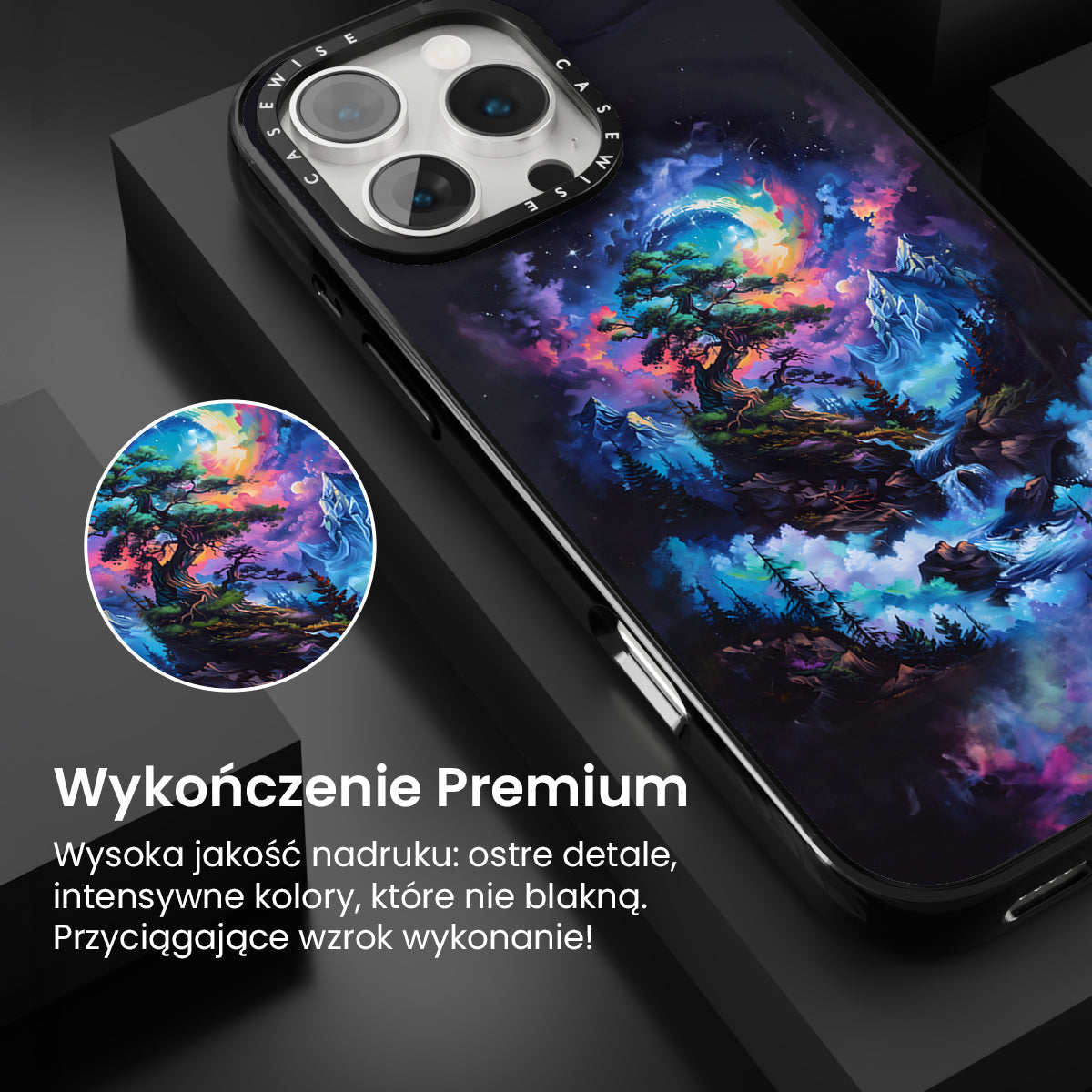 CASEWISE CASEWISE

Wykończenie Premium

Wysoka jakość nadruku: ostre detale, intensywne kolory, które nie blakną. Przyciągające wzrok wykonanie!