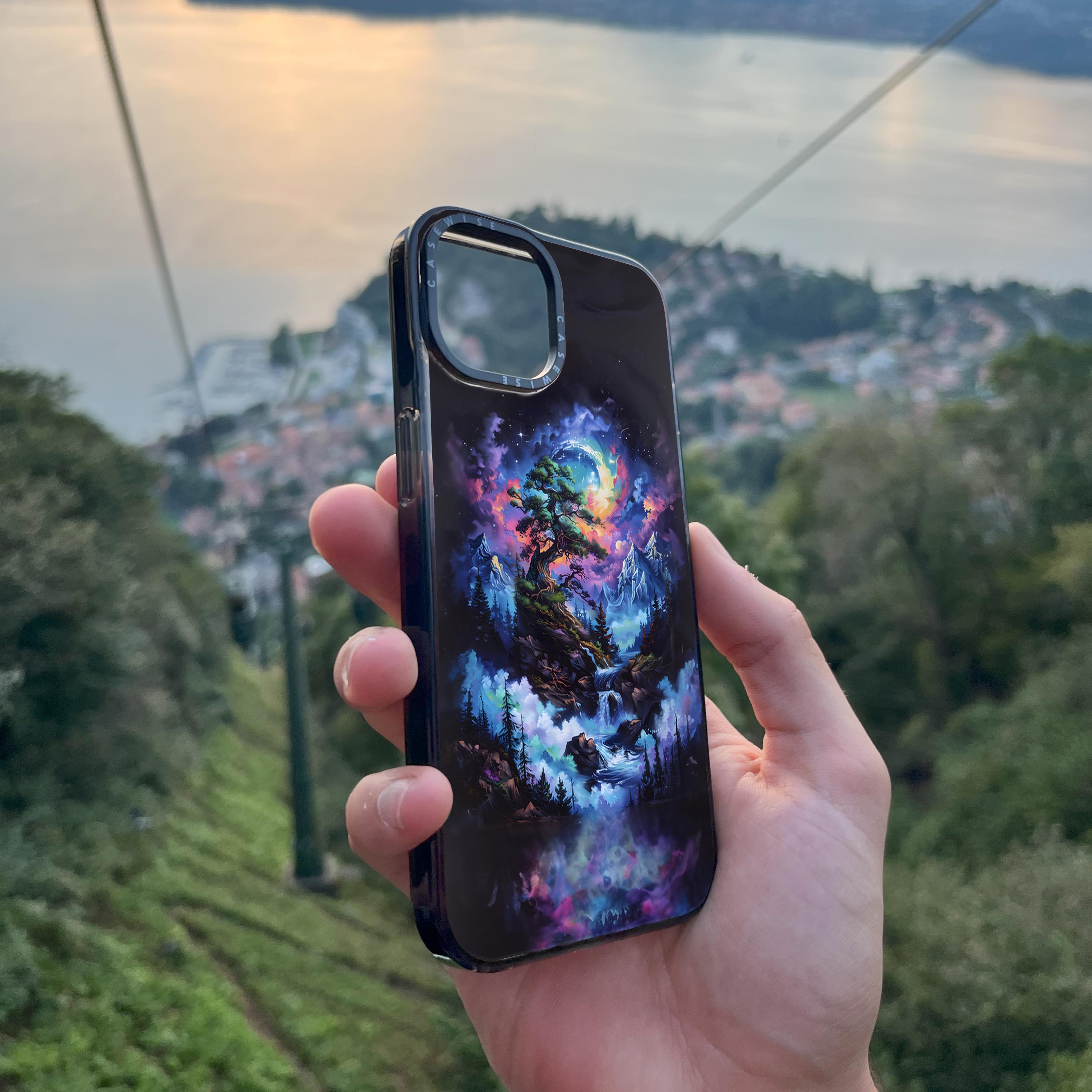 CASEWISE CASEWISE