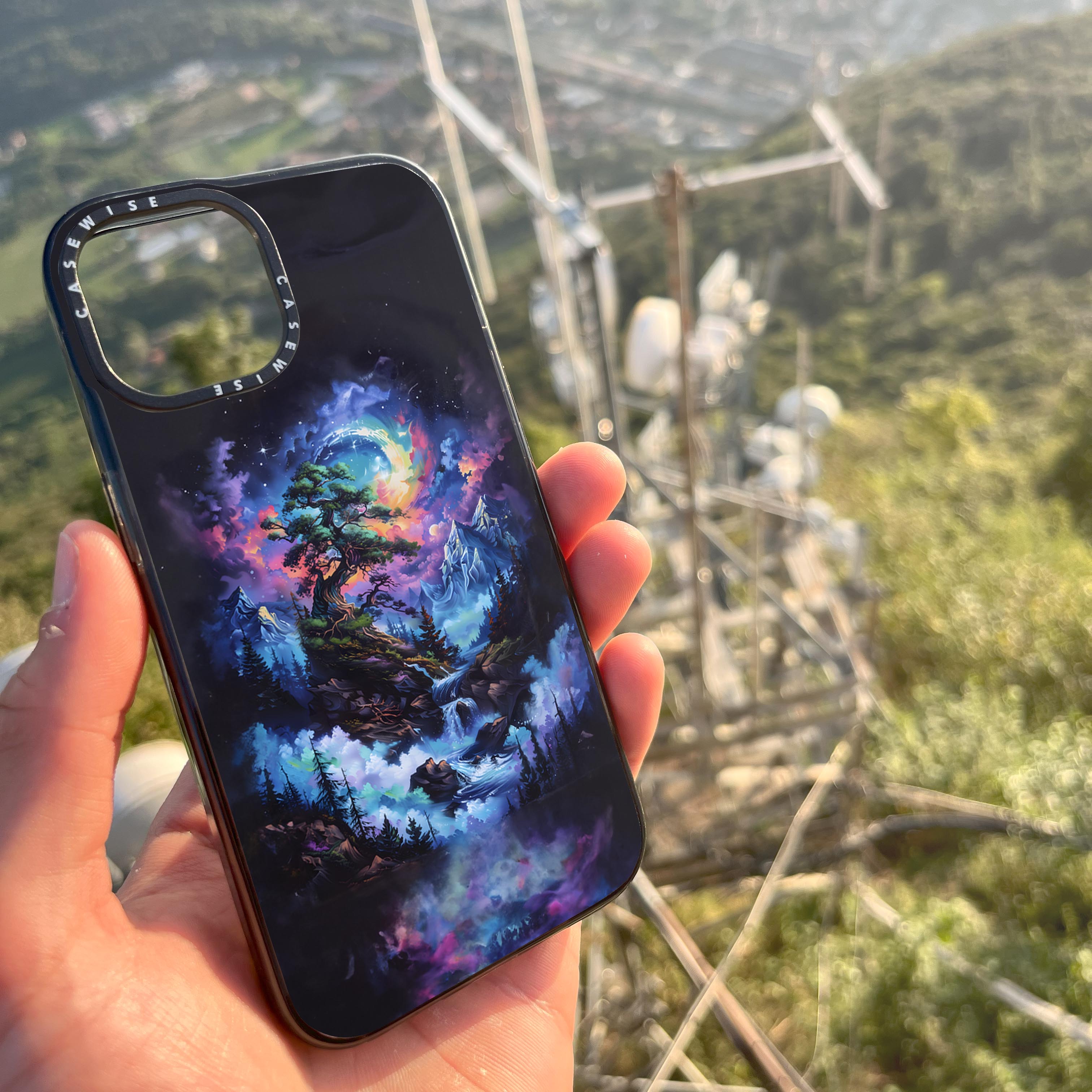 CASEWISE CASEWISE