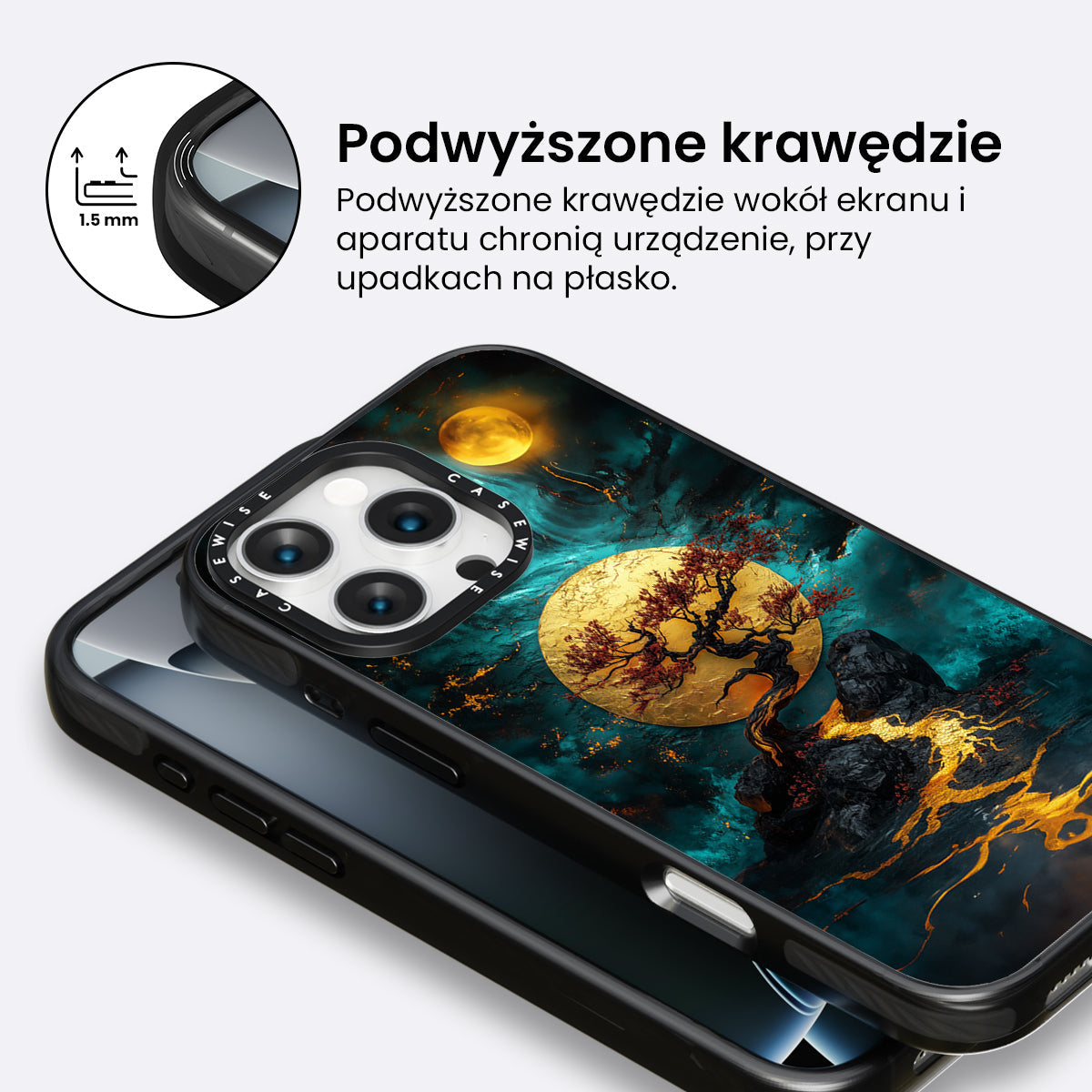 1.5 mm

Podwyższone krawędzie

Podwyższone krawędzie wokół ekranu i aparatu chronią urządzenie, przy upadkach na płasko.

CASEWISE CASEWISE