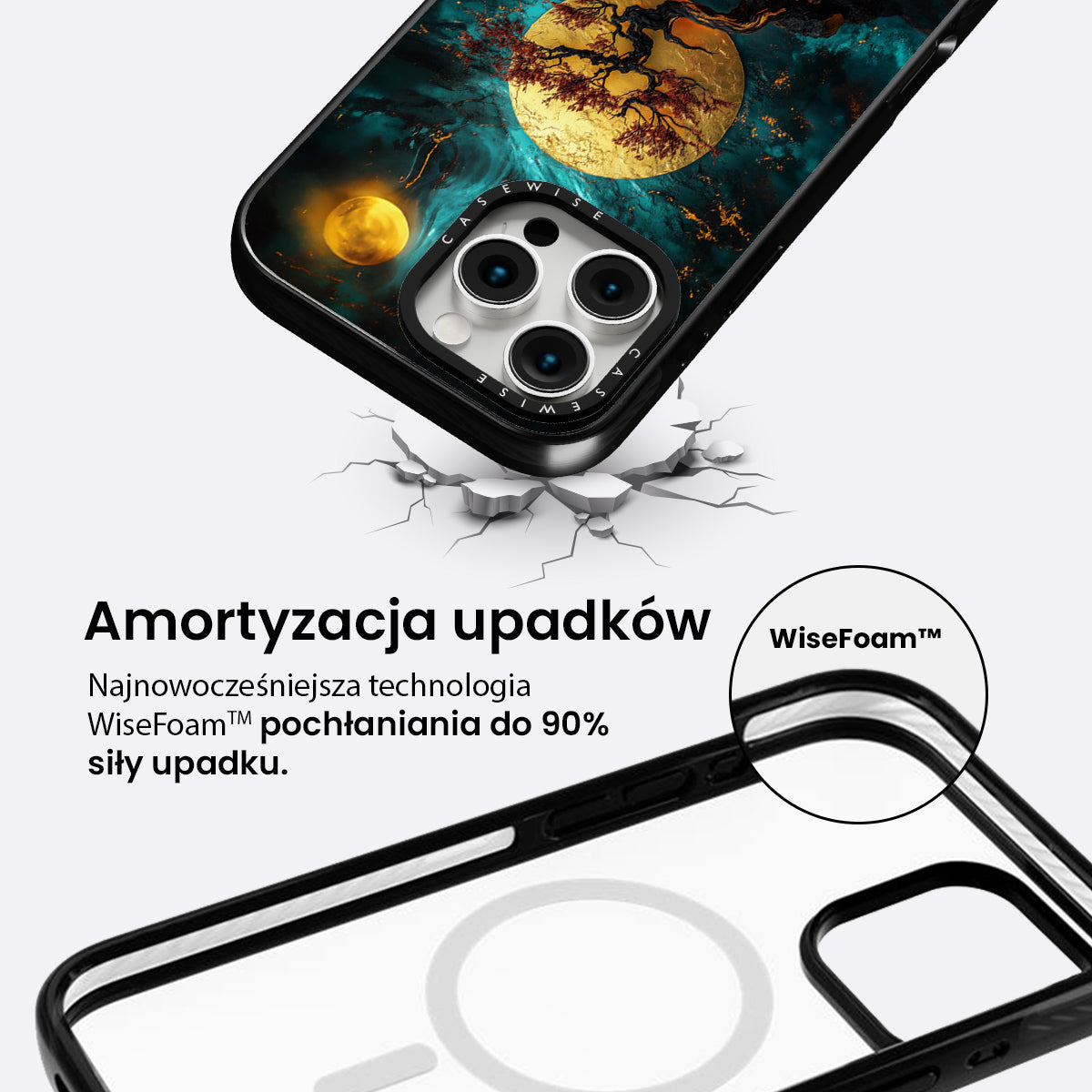 CASEWISE

CASEWISE

Amortyzacja upadków

Najnowocześniejsza technologia WiseFoam™ pochłaniania do 90% siły upadku.

WiseFoam™