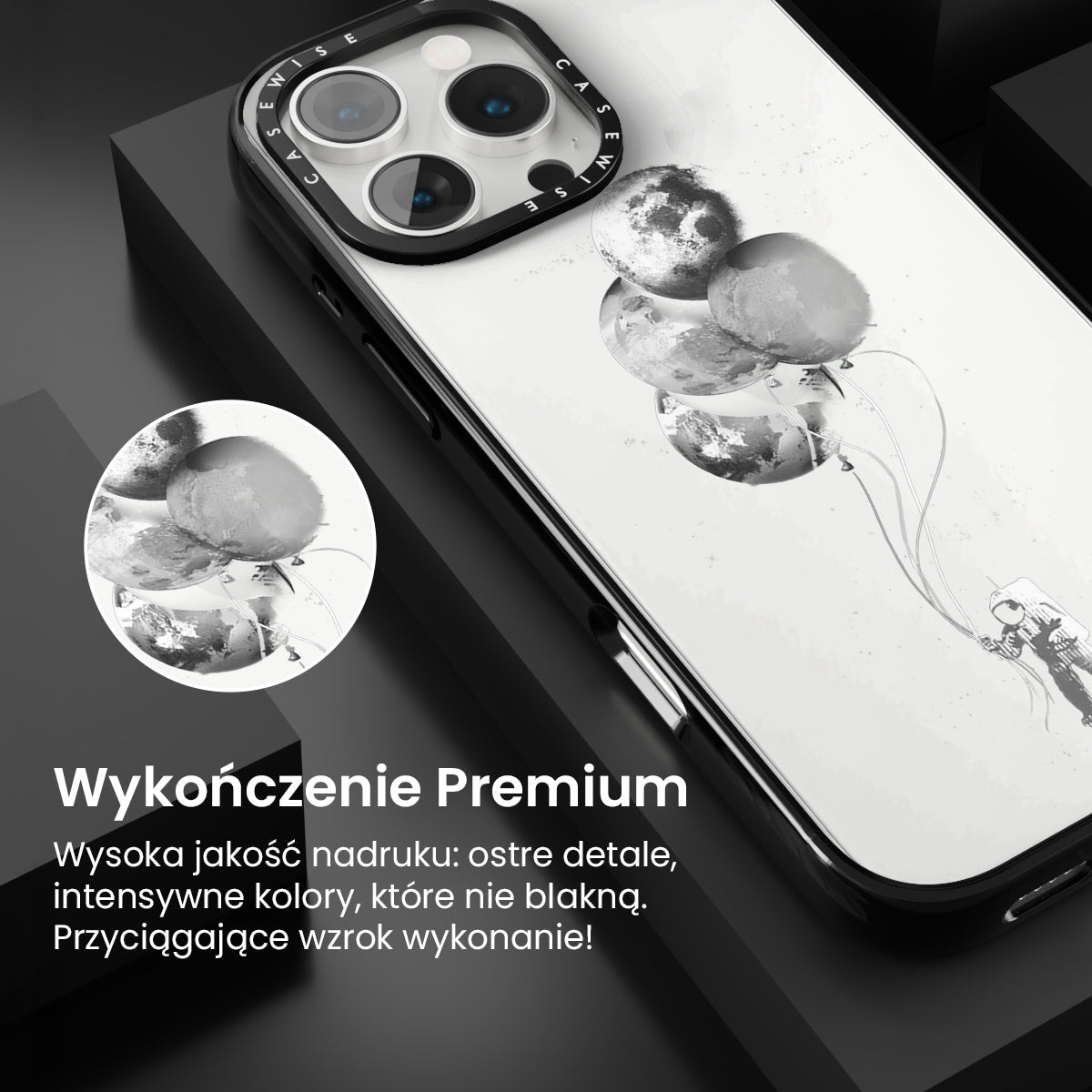 CASEWISE CASEWISE

Wykończenie Premium

Wysoka jakość nadruku: ostre detale, intensywne kolory, które nie blakną. Przyciągające wzrok wykonanie!