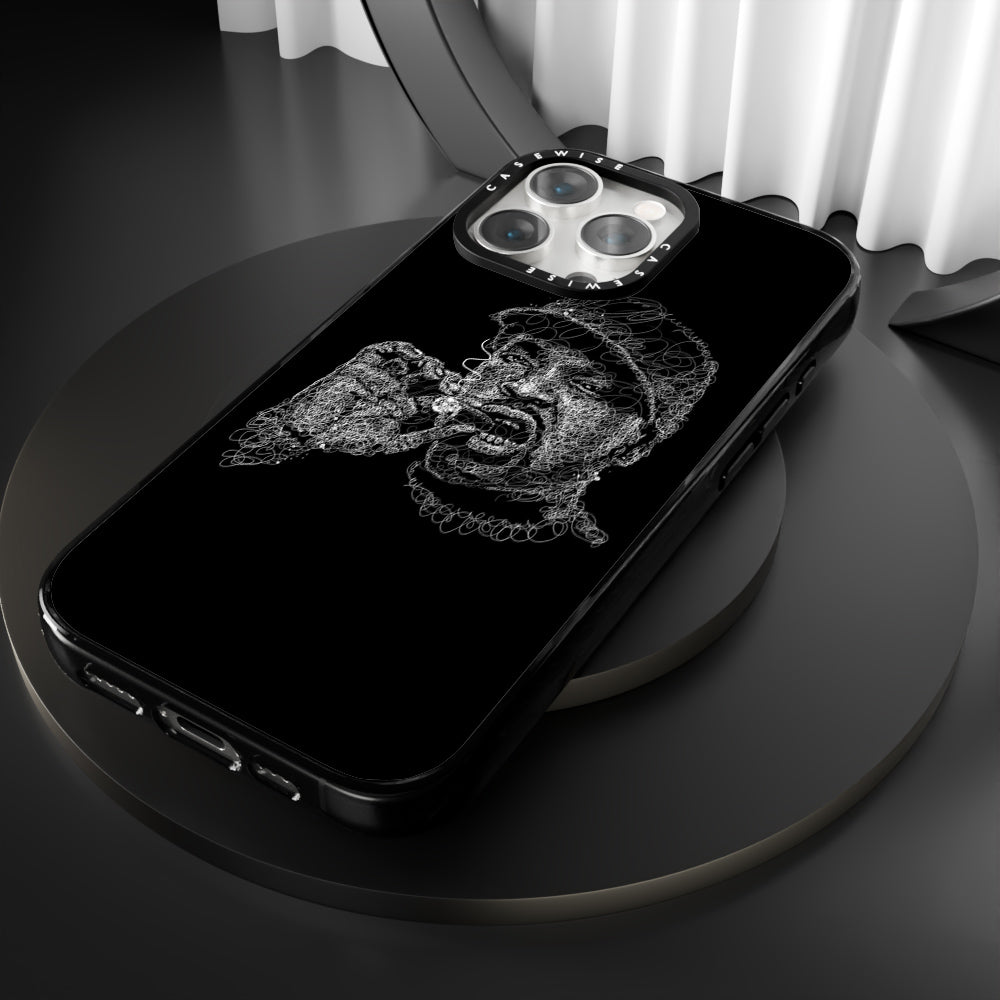 CASEWISE
CASEWISE