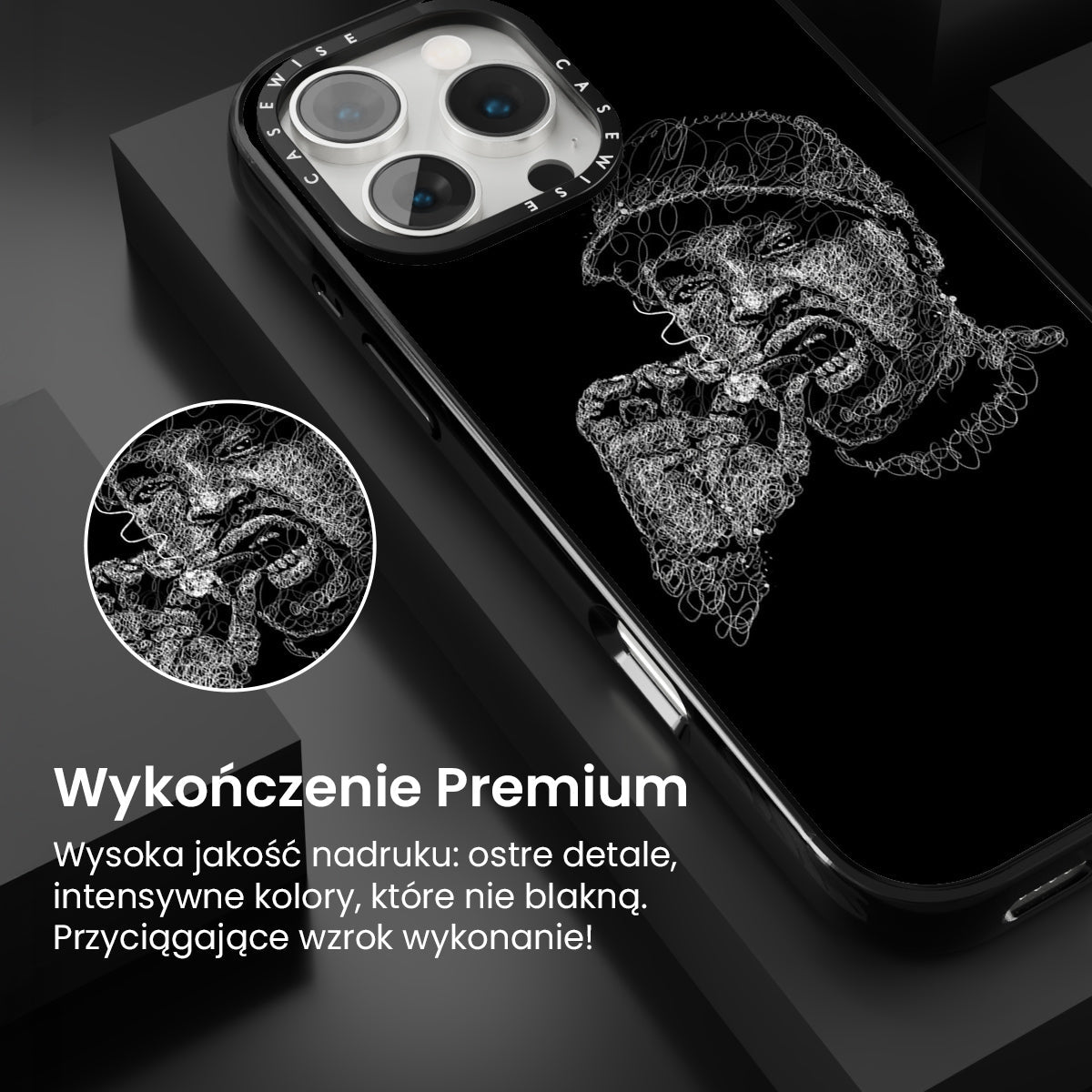 CASEWISE CASEWISE

Wykończenie Premium

Wysoka jakość nadruku: ostre detale, intensywne kolory, które nie blakną. Przyciągające wzrok wykonanie!