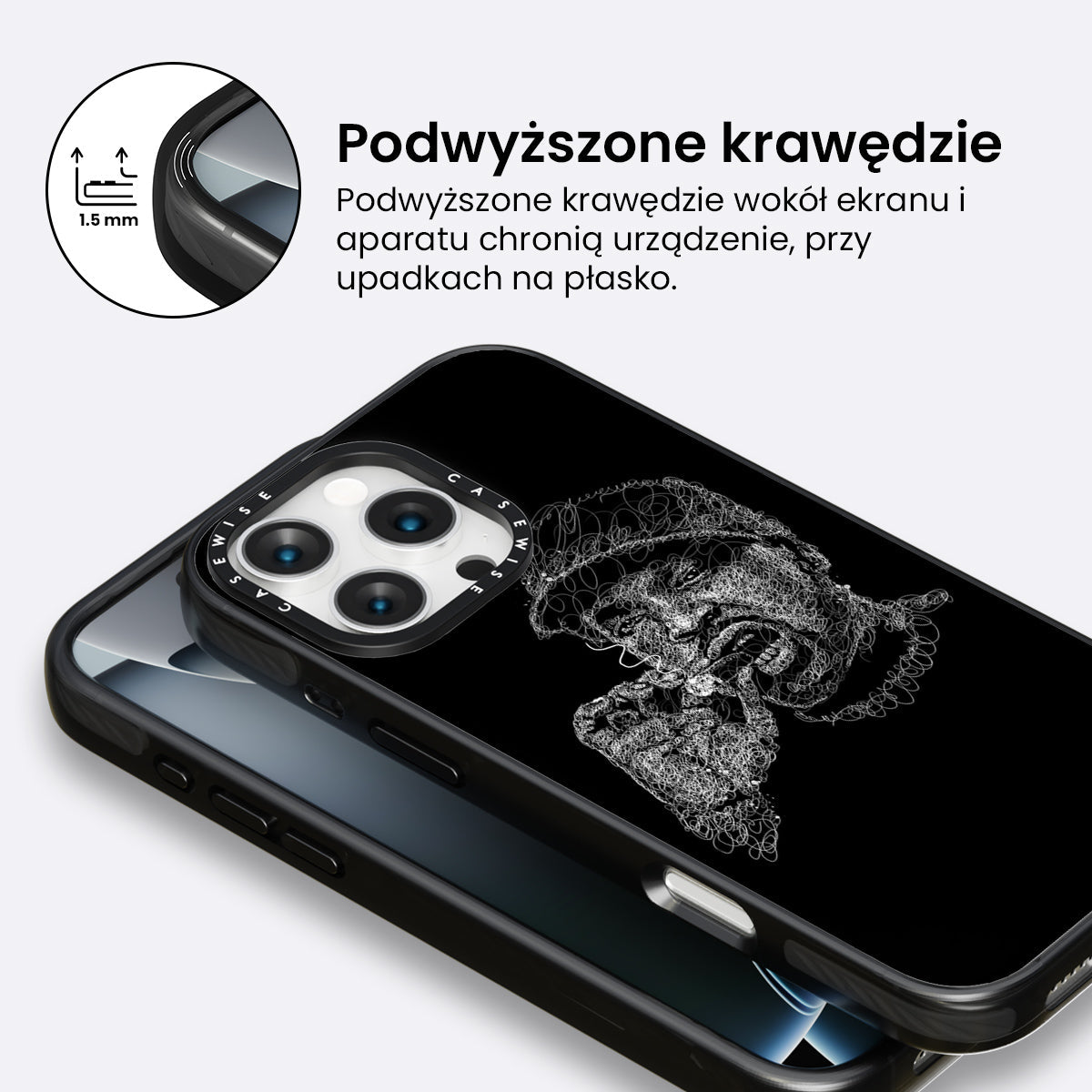 1.5 mm

Podwyższone krawędzie

Podwyższone krawędzie wokół ekranu i aparatu chronią urządzenie, przy upadkach na płasko.

CASEWISE

CASEWISE