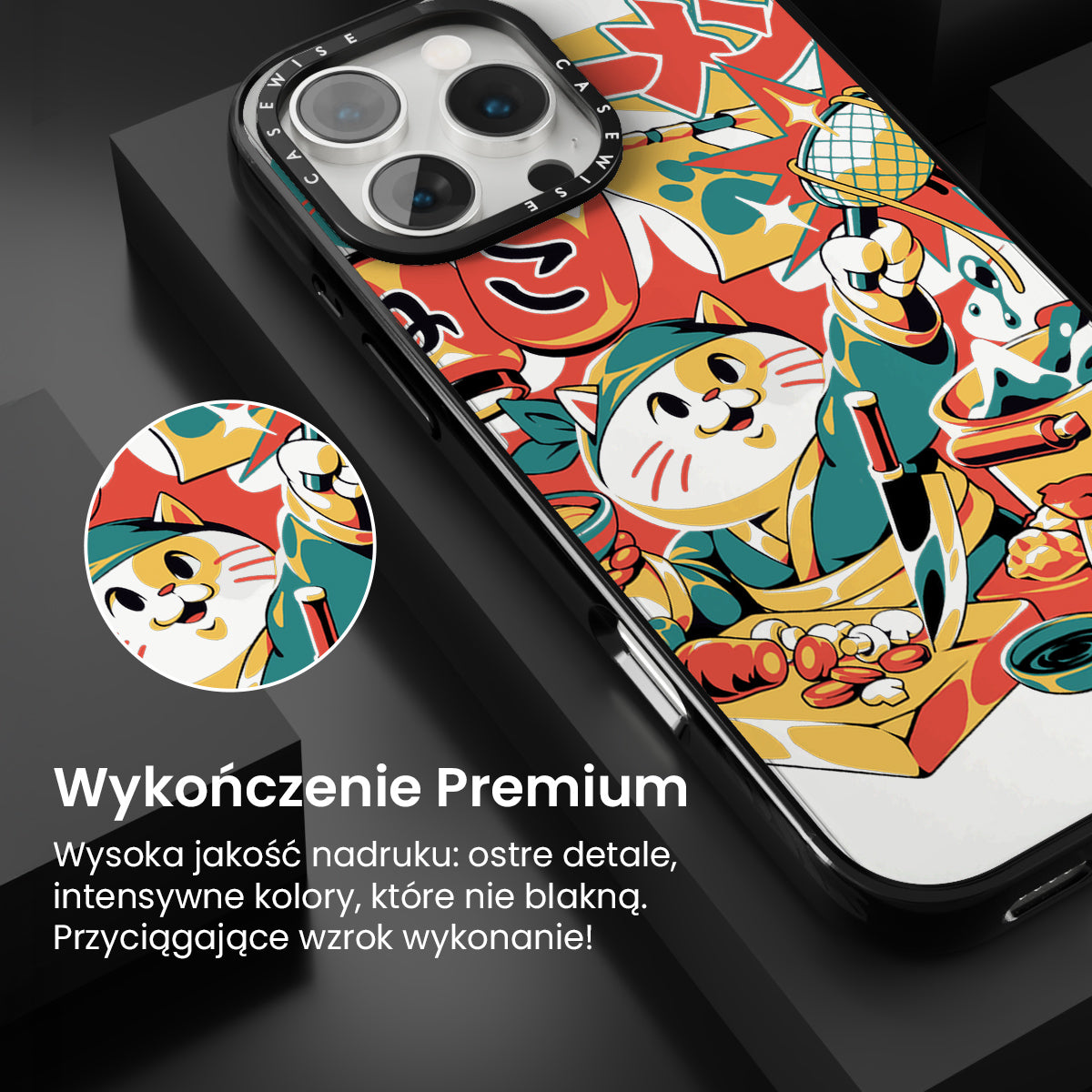 CASEWISE CASEWISE

Wykończenie Premium

Wysoka jakość nadruku: ostre detale, intensywne kolory, które nie blakną. Przyciągające wzrok wykonanie!