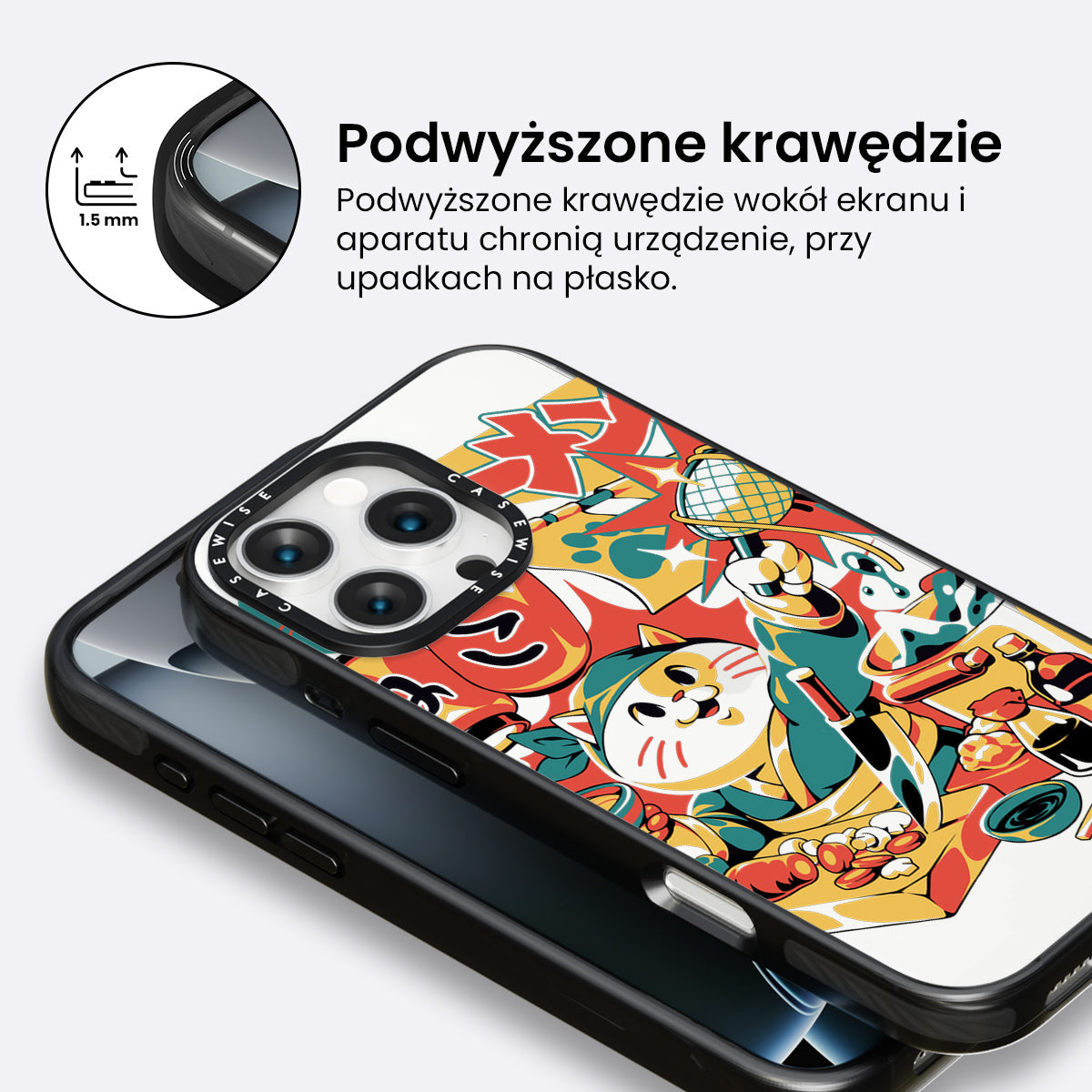 1.5 mm

Podwyższone krawędzie

Podwyższone krawędzie wokół ekranu i aparatu chronią urządzenie, przy upadkach na płasko.

CASEWISE CASEWISE