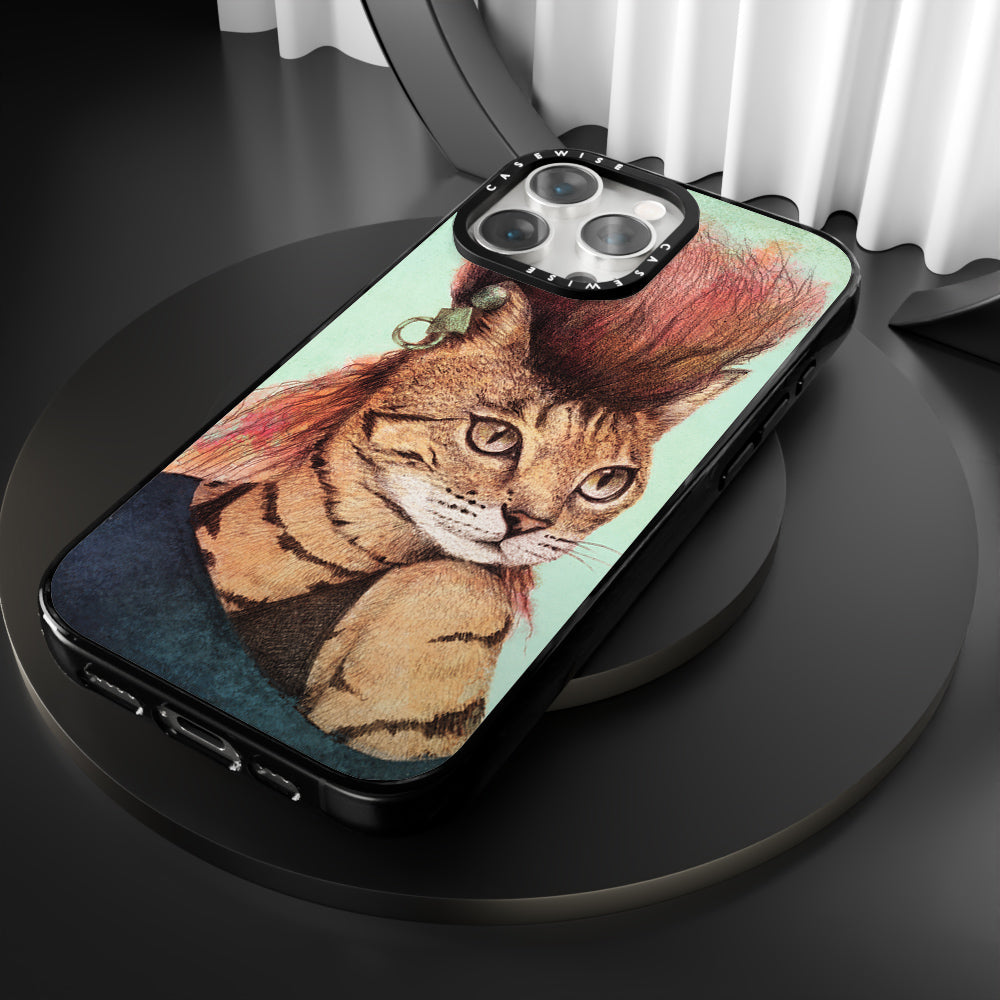 CASEWISE CASEWISE