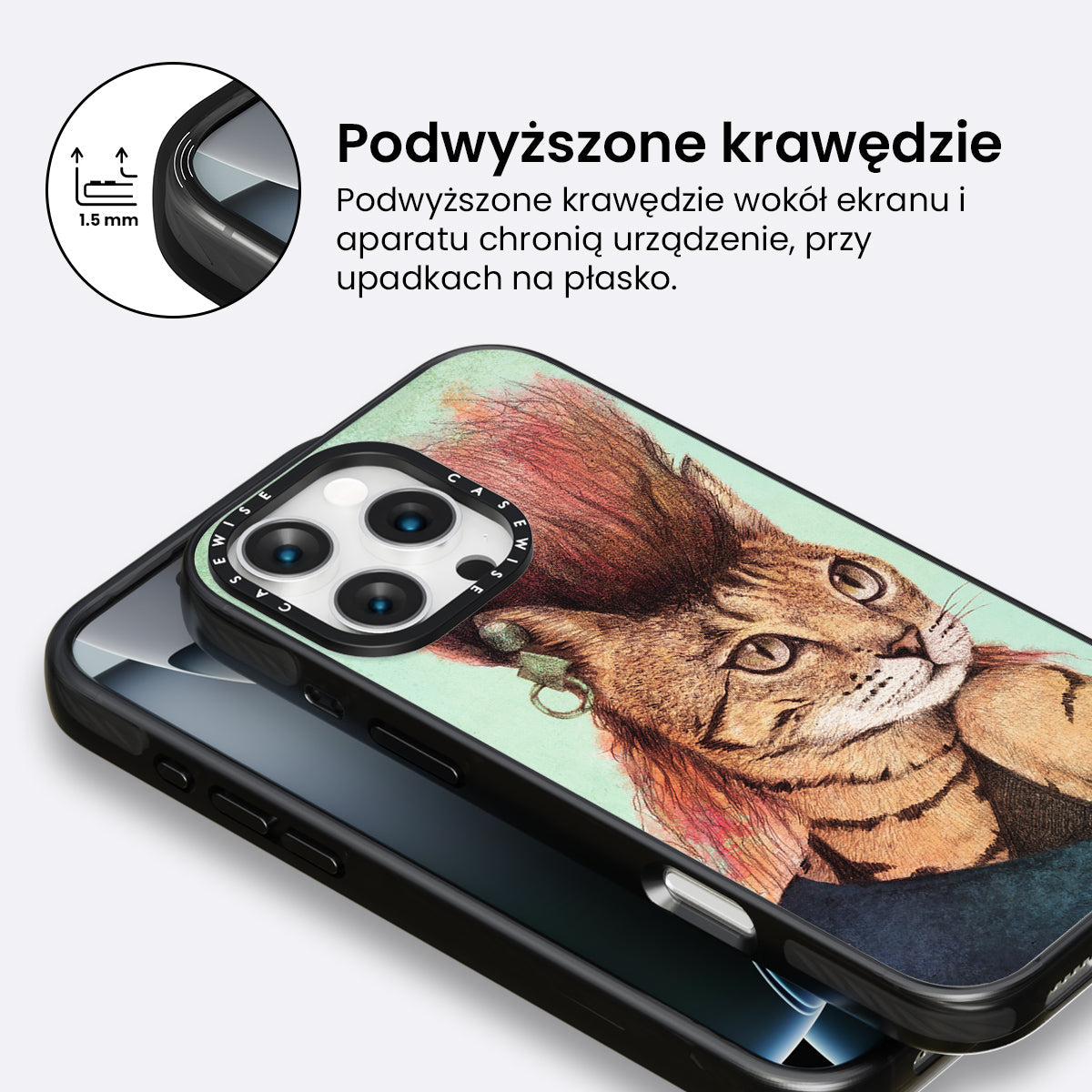 1.5 mm

Podwyższone krawędzie

Podwyższone krawędzie wokół ekranu i aparatu chronią urządzenie, przy upadkach na płasko.

CASEWISE CASEWISE