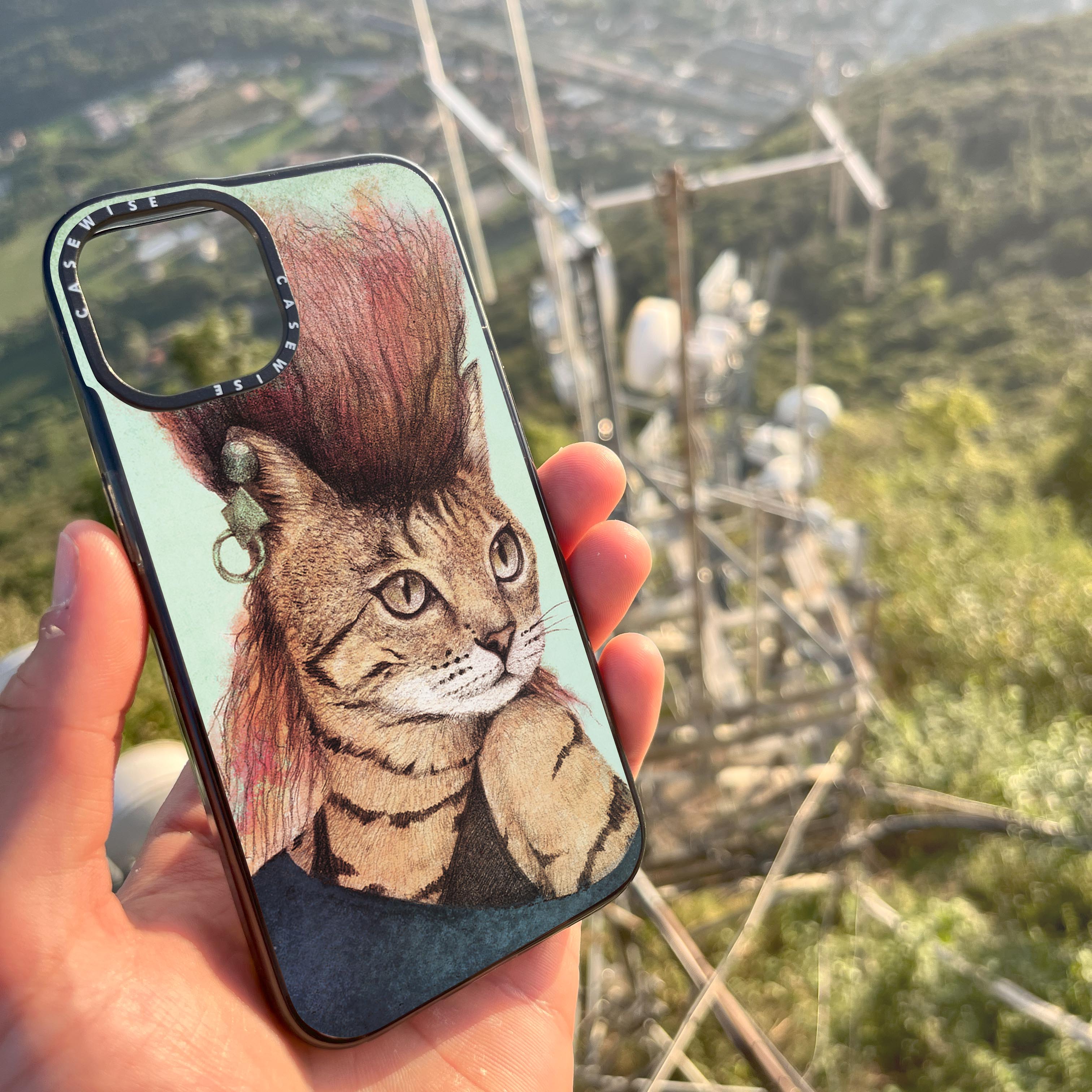 CASEWISE CASEWISE